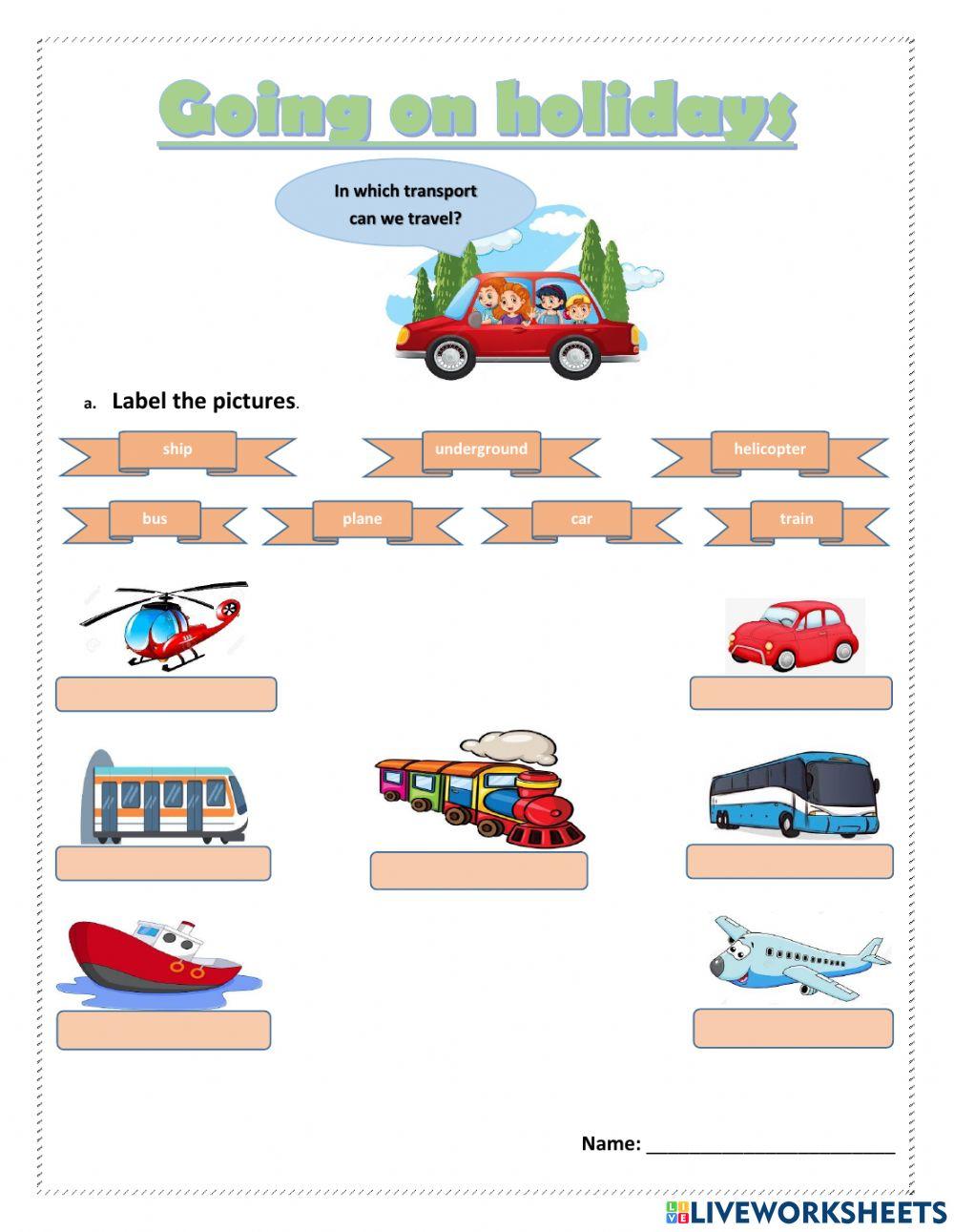 Going on holidays

In which transport can we travel?

a. Label the pictures.

ship underground helicopter

bus plane car train

Name: ___________________________

LIVEWORKSHEETS