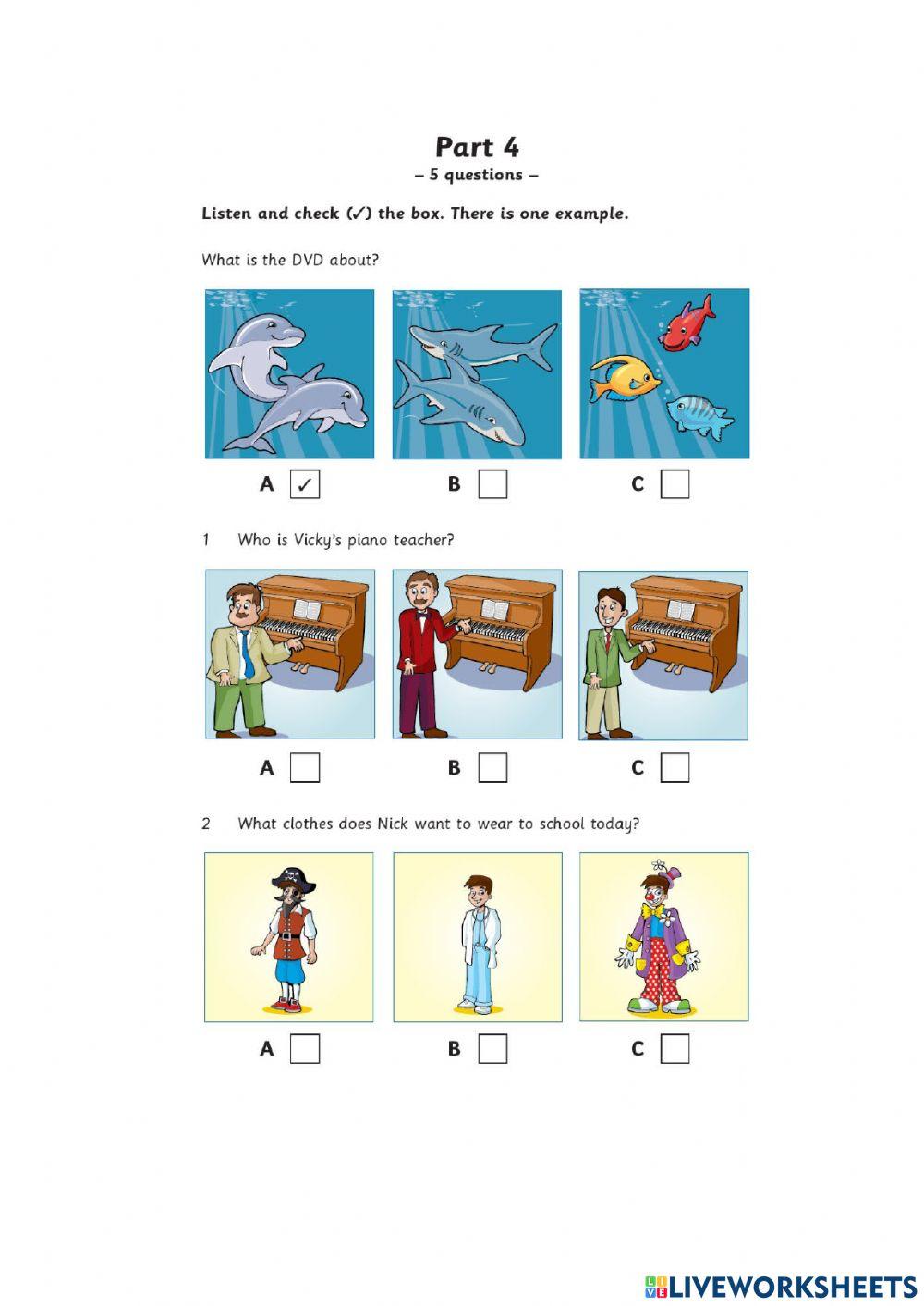 Part 4
– 5 questions –

Listen and check (✓) the box. There is one example.

What is the DVD about?

A ✓ B C

1 Who is Vicky's piano teacher?

A B C

2 What clothes does Nick want to wear to school today?

A B C

LIVEWORKSHEETS