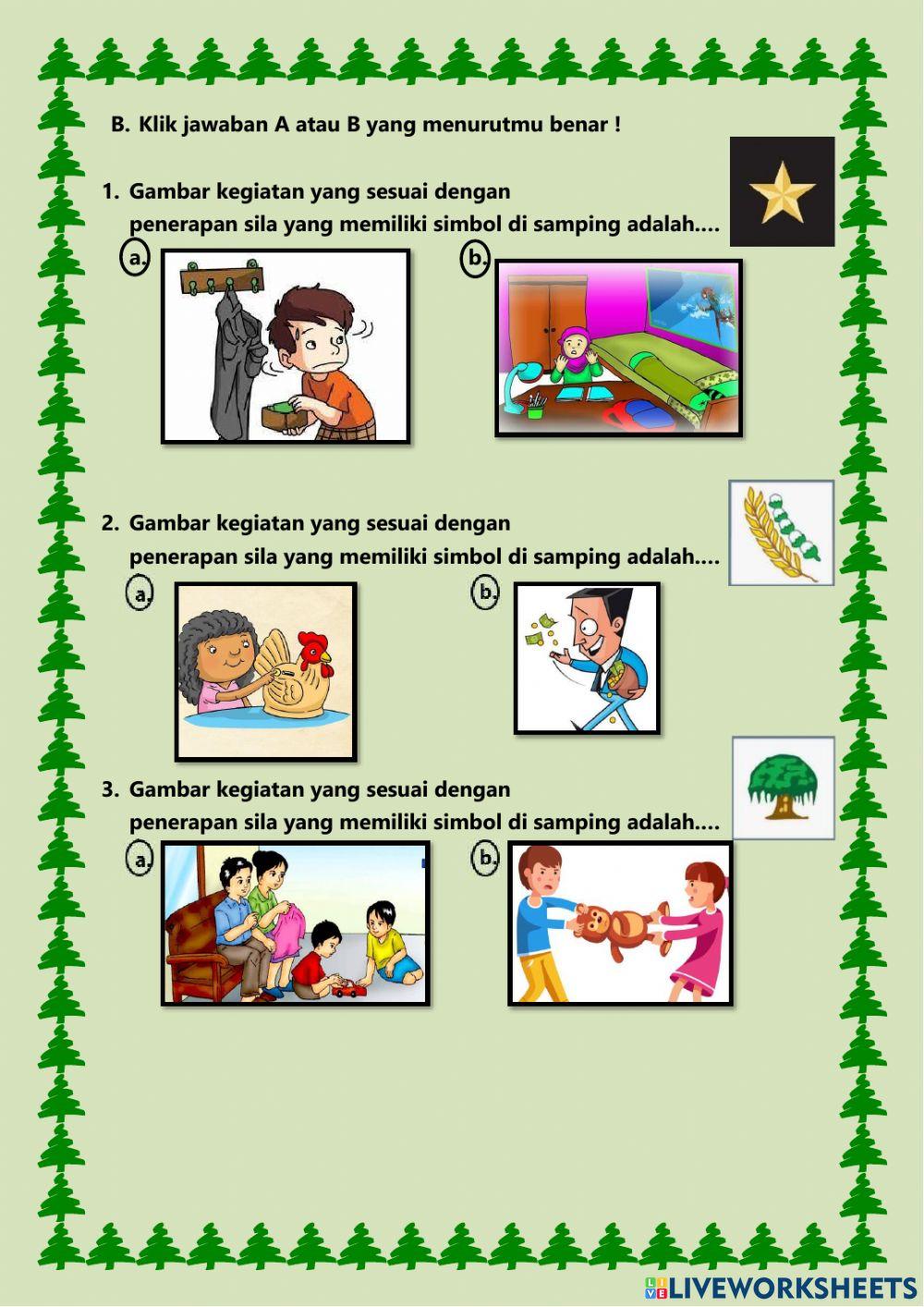 B. Klik jawaban A atau B yang menurutmu benar !

1. Gambar kegiatan yang sesuai dengan penerapan sila yang memiliki simbol di samping adalah....

a.

b.

2. Gambar kegiatan yang sesuai dengan penerapan sila yang memiliki simbol di samping adalah....

a.

b.

3. Gambar kegiatan yang sesuai dengan penerapan sila yang memiliki simbol di samping adalah....

a.

b.

LIVEWORKSHEETS