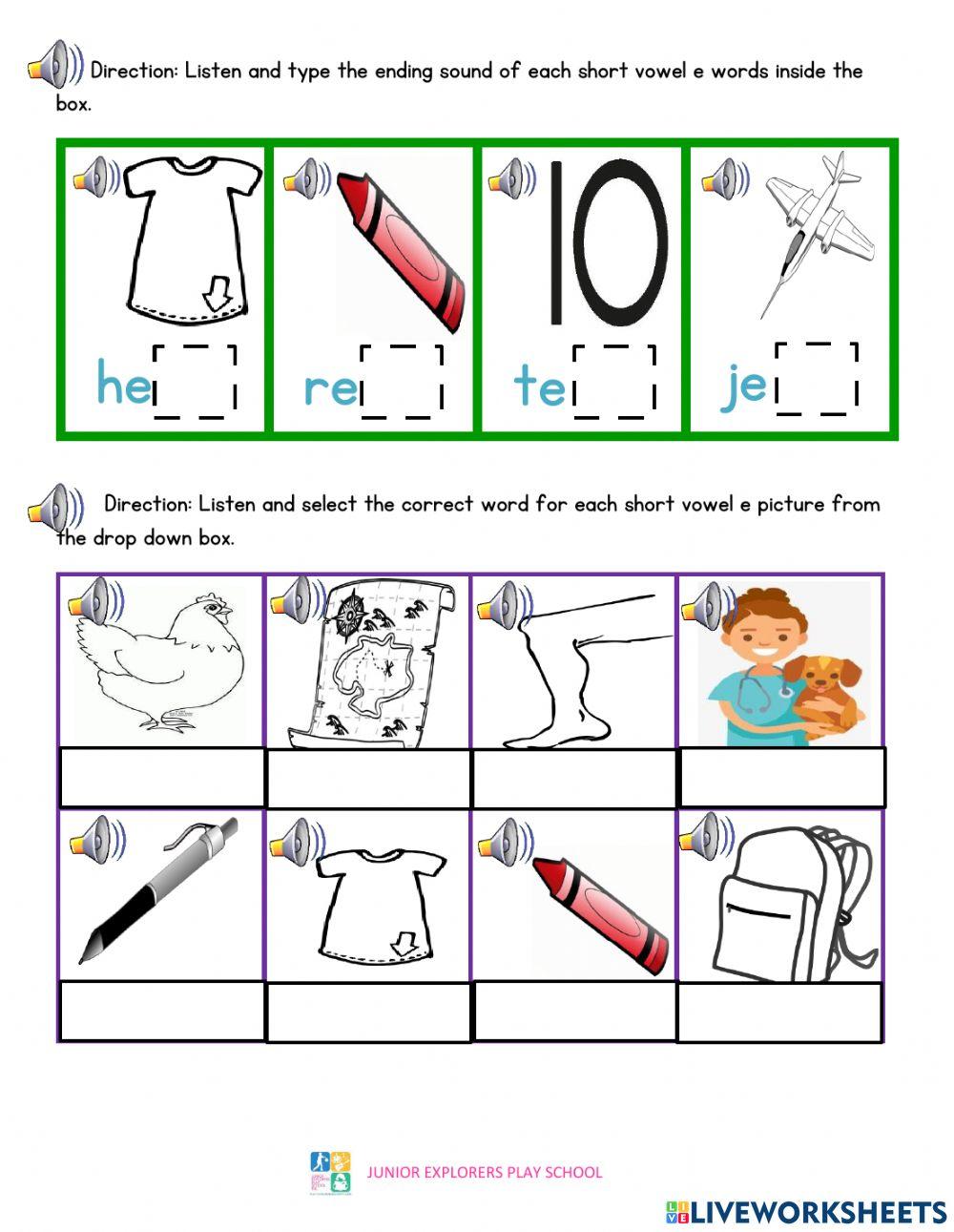 Direction: Listen and type the ending sound of each short vowel e words inside the box.

he re 10 te je

Direction: Listen and select the correct word for each short vowel e picture from the drop down box.

JUNIOR EXPLORERS PLAY SCHOOL

LIVEWORKSHEETS