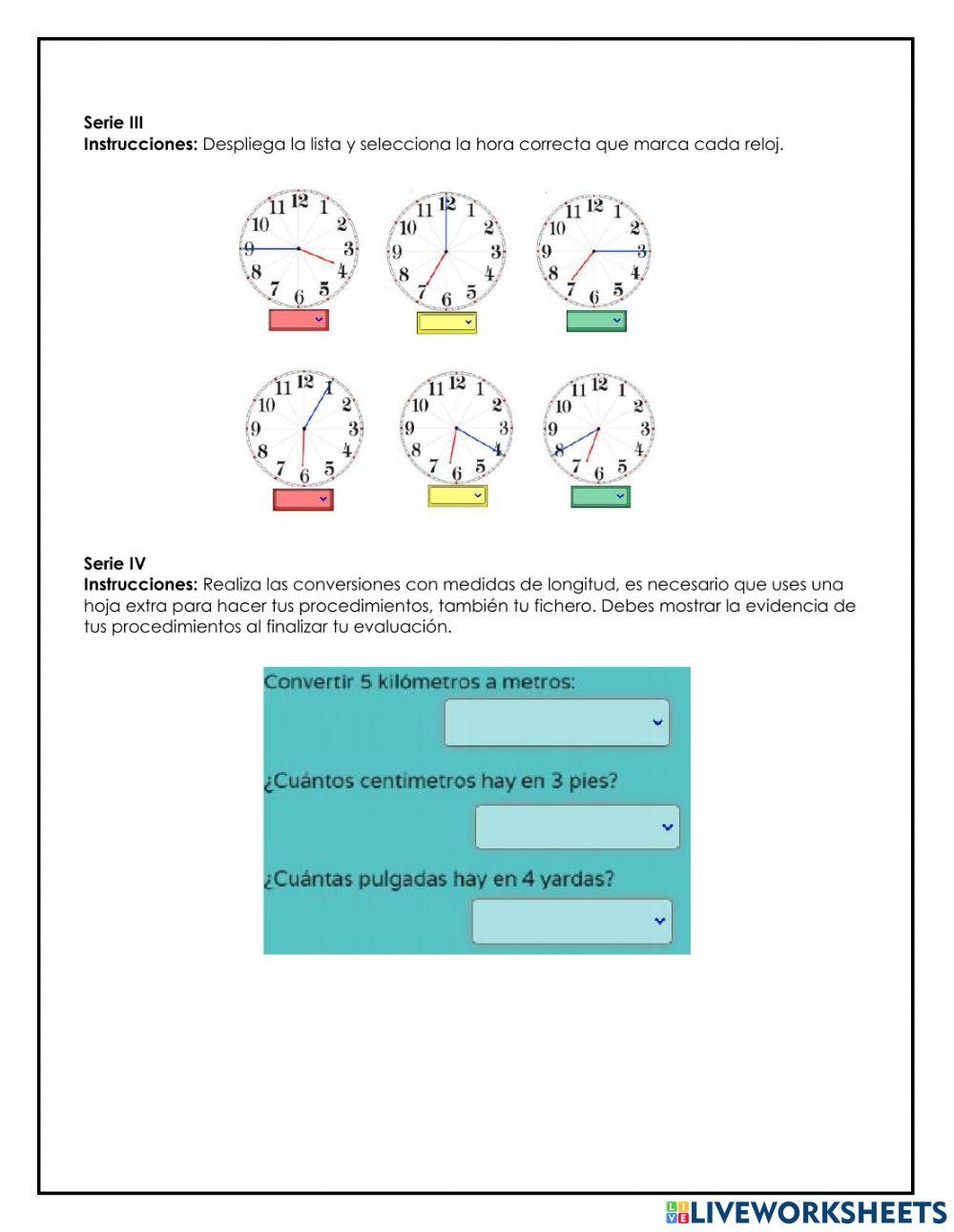 Serie III
Instrucciones: Despliega la lista y selecciona la hora correcta que marca cada reloj.

11 12 1 10 2 9 3 8 4 7 6 5

11 12 1 10 2 9 3 8 4 7 6 5

11 12 1 10 2 9 3 8 4 7 6 5

11 12 1 10 2 9 3 8 4 7 6 5

11 12 1 10 2 9 3 8 4 7 6 5

11 12 1 10 2 9 3 8 4 7 6 5

Serie IV
Instrucciones: Realiza las conversiones con medidas de longitud, es necesario que uses una hoja extra para hacer tus procedimientos, también tu fichero. Debes mostrar la evidencia de tus procedimientos al finalizar tu evaluación.

Convertir 5 kilómetros a metros:

¿Cuántos centimetros hay en 3 pies?

¿Cuántas pulgadas hay en 4 yardas?

LIVEWORKSHEETS