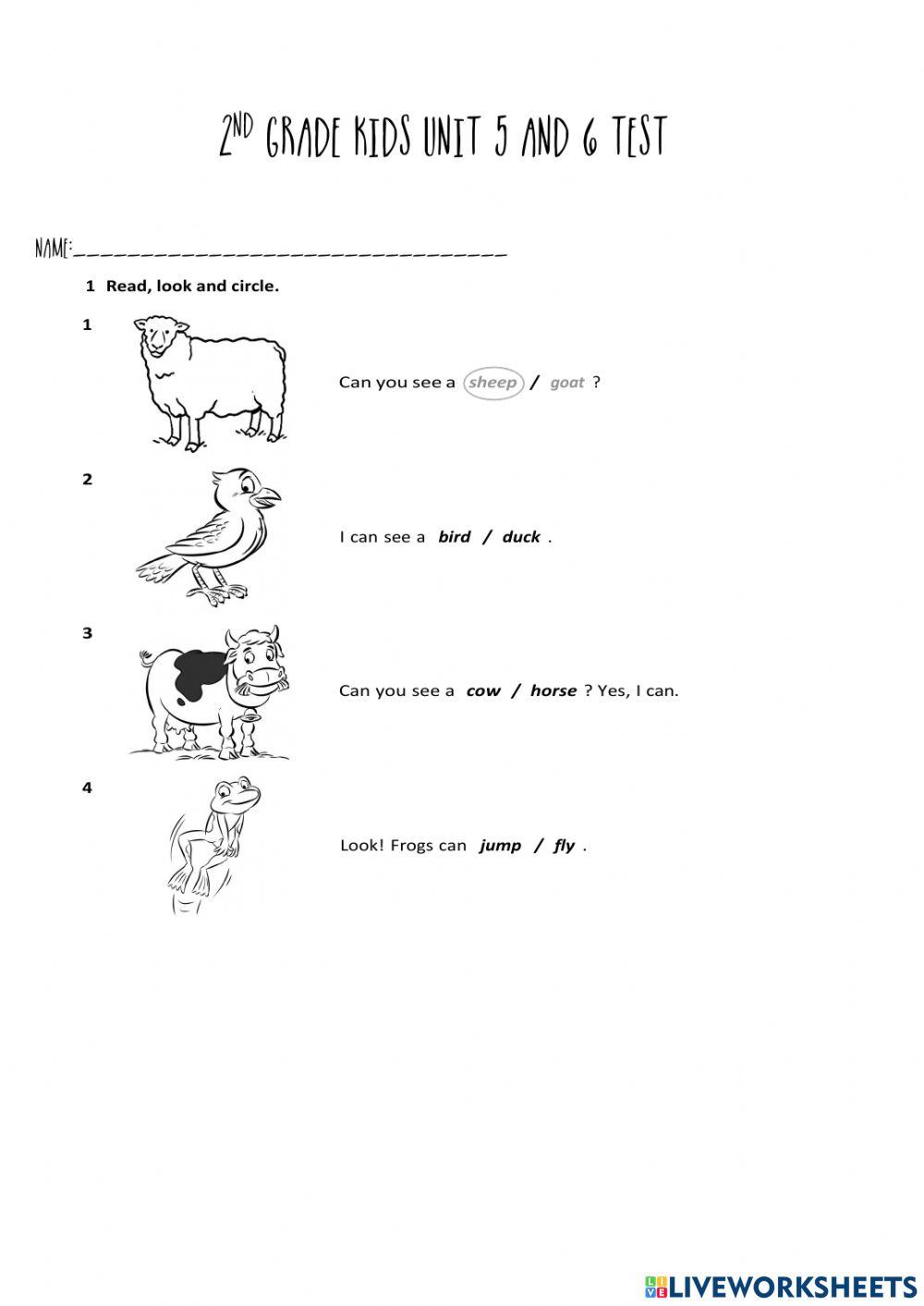 2ND GRADE KIDS UNIT 5 AND 6 TEST

NAME:_______________________________

1 Read, look and circle.

1 Can you see a sheep / goat ?

2 I can see a bird / duck .

3 Can you see a cow / horse ? Yes, I can.

4 Look! Frogs can jump / fly .

LIVEWORKSHEETS