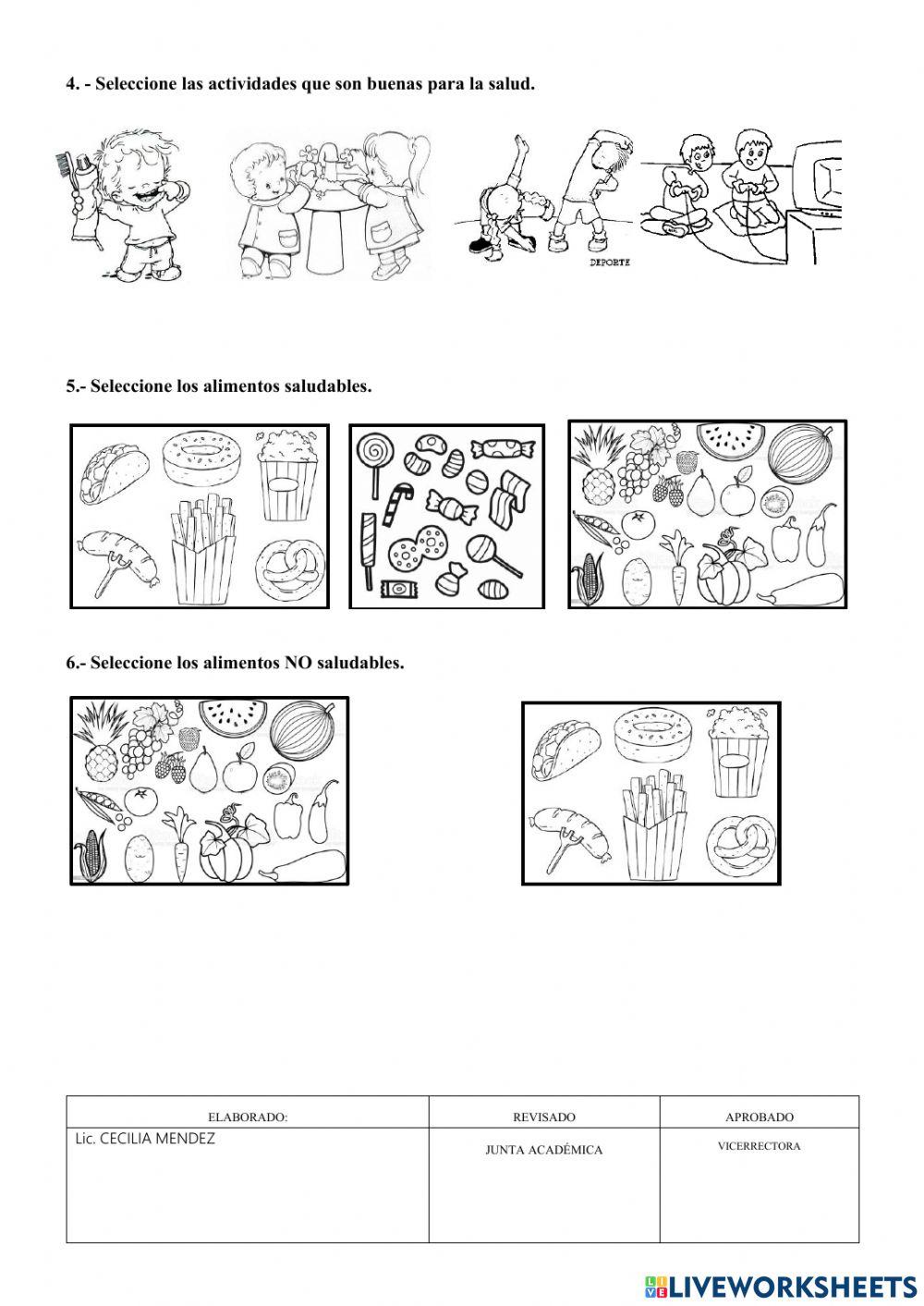 4. - Seleccione las actividades que son buenas para la salud.

DEPORTE

5.- Seleccione los alimentos saludables.

6.- Seleccione los alimentos NO saludables.

| ELABORADO: | REVISADO | APROBADO |
|---|---|---|
| Lic. CECILIA MENDEZ | JUNTA ACADÉMICA | VICERRECTORA |

LIVEWORKSHEETS