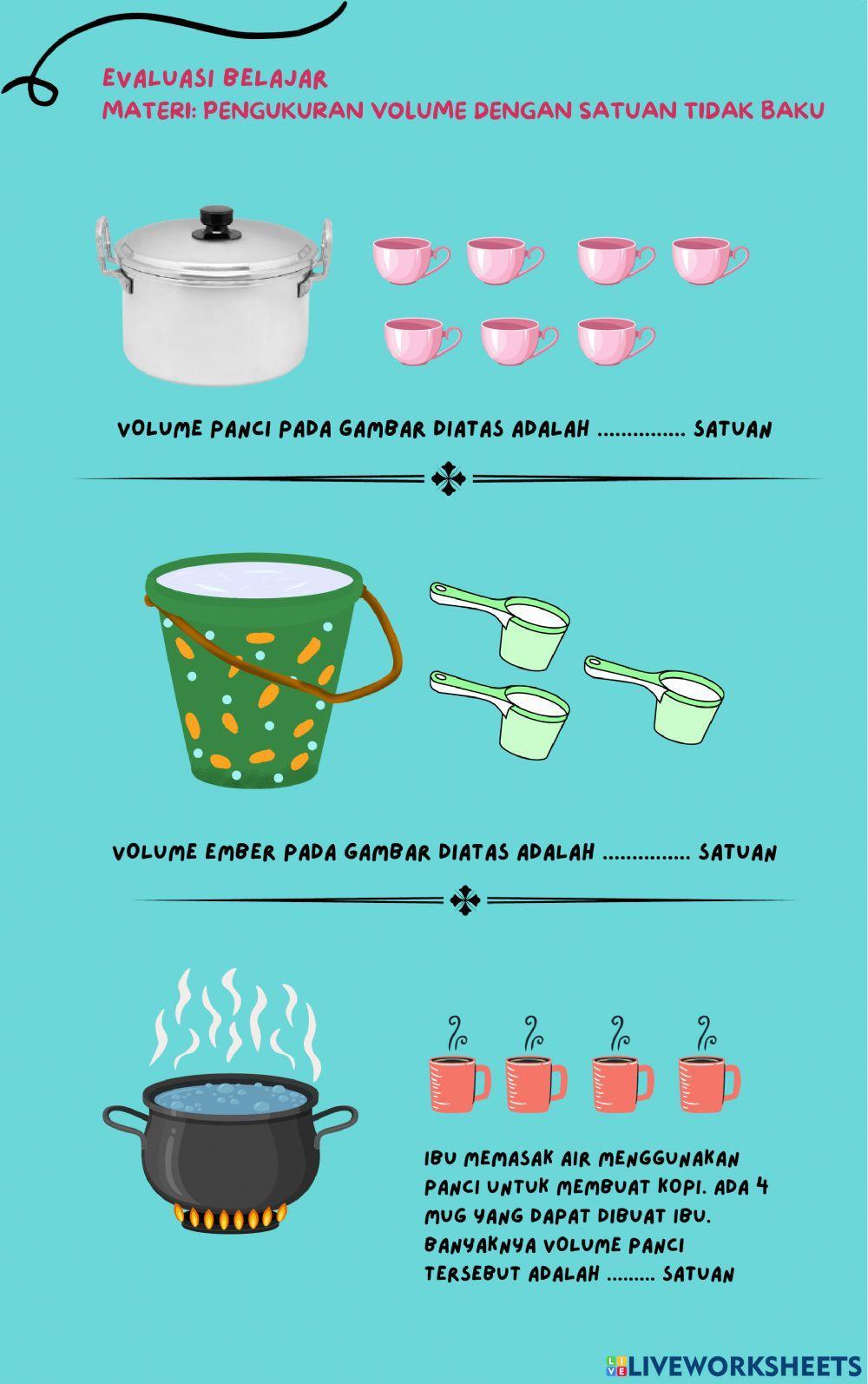 EVALUASI BELAJAR
MATERI: PENGUKURAN VOLUME DENGAN SATUAN TIDAK BAKU

VOLUME PANCI PADA GAMBAR DIATAS ADALAH ............... SATUAN

VOLUME EMBER PADA GAMBAR DIATAS ADALAH ............... SATUAN

IBU MEMASAK AIR MENGGUNAKAN PANCI UNTUK MEMBUAT KOPI. ADA 4 MUG YANG DAPAT DIBUAT IBU. BANYAKNYA VOLUME PANCI TERSEBUT ADALAH ......... SATUAN

LIVEWORKSHEETS