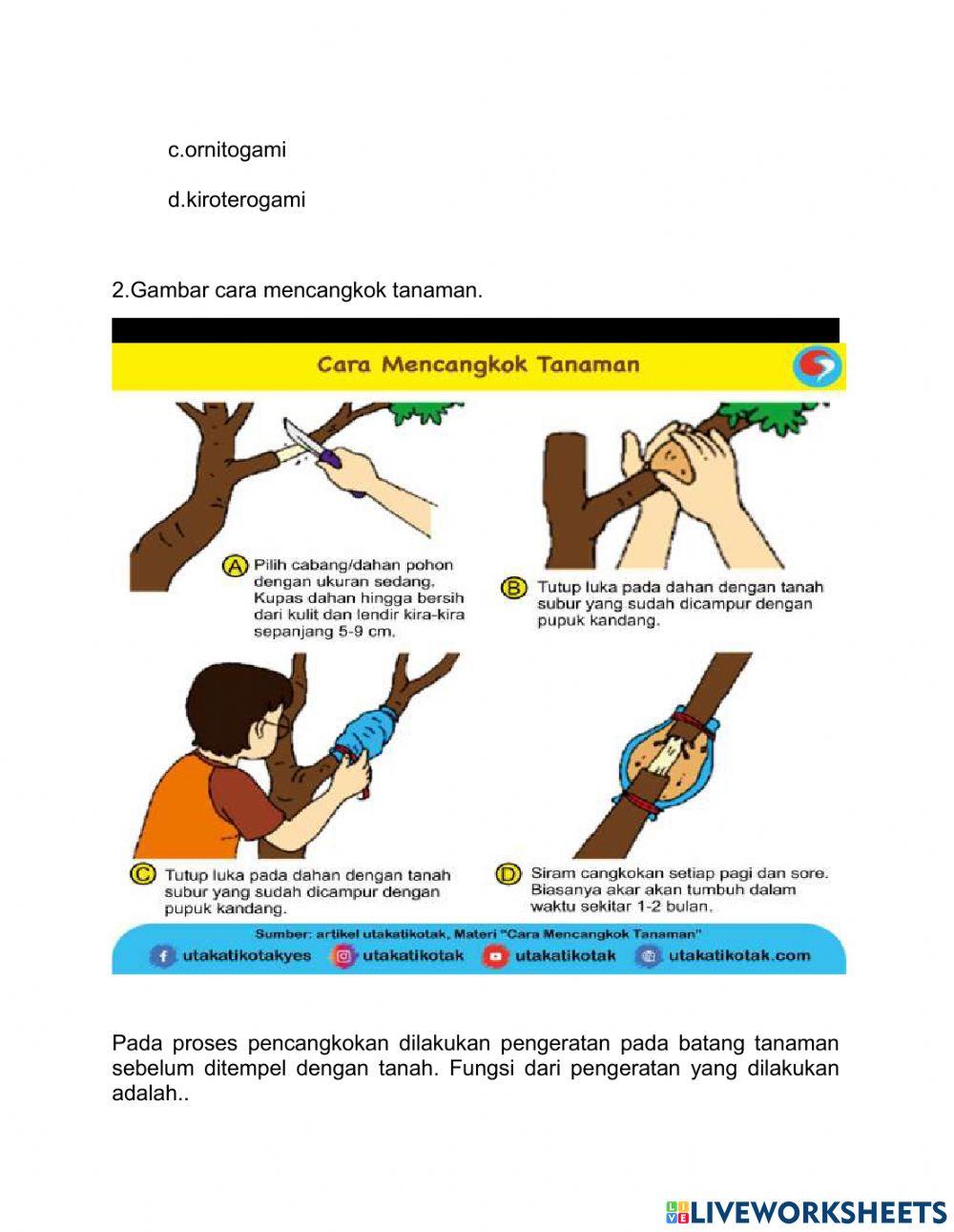 c.ornitogami

d.kiroterogami

2.Gambar cara mencangkok tanaman.

Cara Mencangkok Tanaman

A Pilih cabang/dahan pohon dengan ukuran sedang. Kupas dahan hingga bersih dari kulit dan lendir kira-kira sepanjang 5-9 cm.

B Tutup luka pada dahan dengan tanah subur yang sudah dicampur dengan pupuk kandang.

C Tutup luka pada dahan dengan tanah subur yang sudah dicampur dengan pupuk kandang.

D Siram cangkokan setiap pagi dan sore. Biasanya akar akan tumbuh dalam waktu sekitar 1-2 bulan.

Sumber: artikel utakatikotak, Materi "Cara Mencangkok Tanaman"

utakatikotakyes utakatikotak utakatikotak utakatikotak.com

Pada proses pencangkokan dilakukan pengeratan pada batang tanaman sebelum ditempel dengan tanah. Fungsi dari pengeratan yang dilakukan adalah..

LIVEWORKSHEETS