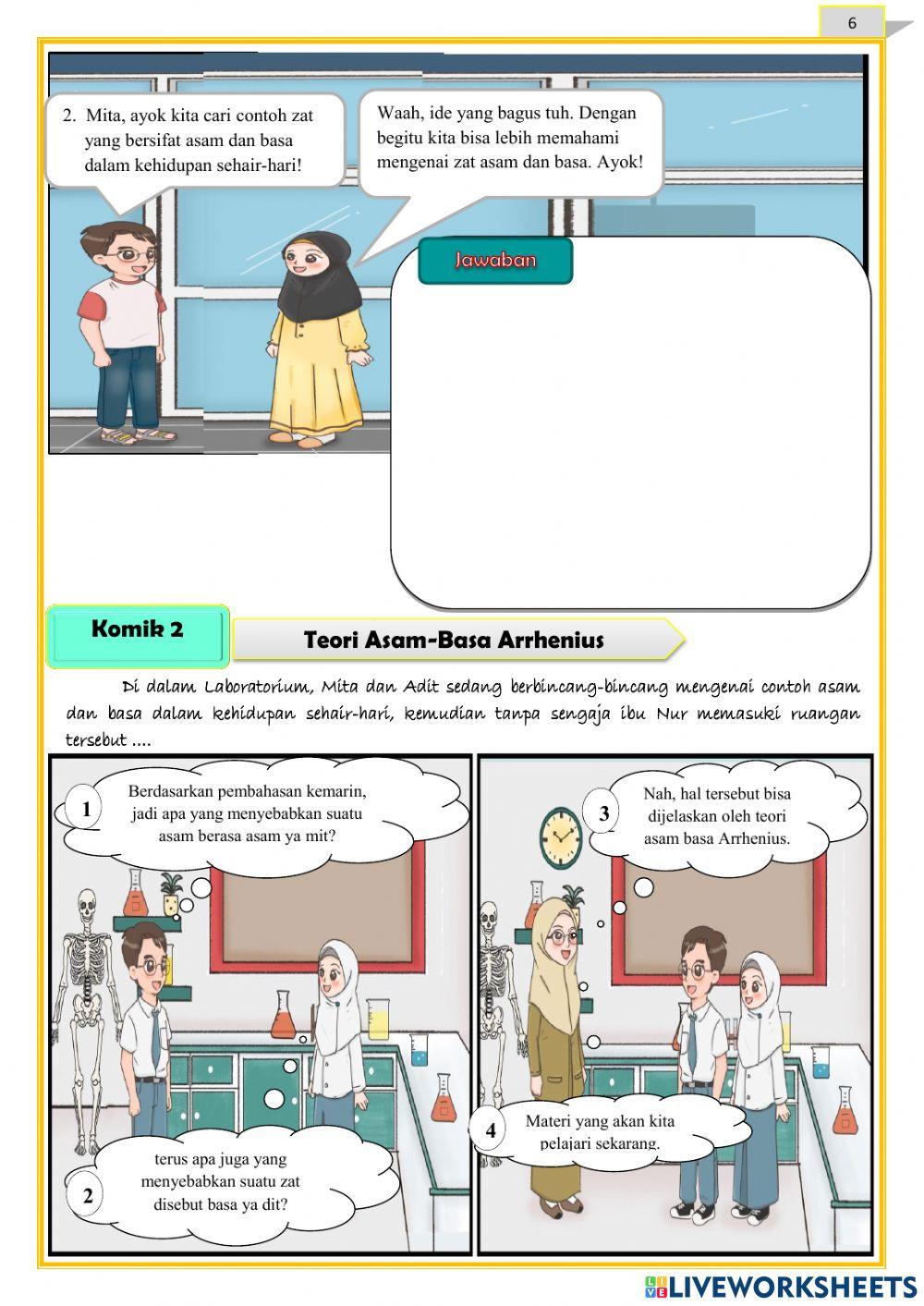 6

2. Mita, ayok kita cari contoh zat yang bersifat asam dan basa dalam kehidupan sehair-hari!

Waah, ide yang bagus tuh. Dengan begitu kita bisa lebih memahami mengenai zat asam dan basa. Ayok!

Jawaban

Komik 2

Teori Asam-Basa Arrhenius

Di dalam Laboratorium, Mita dan Adit sedang berbincang-bincang mengenai contoh asam dan basa dalam kehidupan sehair-hari, kemudian tanpa sengaja ibu Nur memasuki ruangan tersebut ....

1 Berdasarkan pembahasan kemarin, jadi apa yang menyebabkan suatu asam berasa asam ya mit?

2 terus apa juga yang menyebabkan suatu zat disebut basa ya dit?

3 Nah, hal tersebut bisa dijelaskan oleh teori asam basa Arrhenius.

4 Materi yang akan kita pelajari sekarang.

LIVEWORKSHEETS