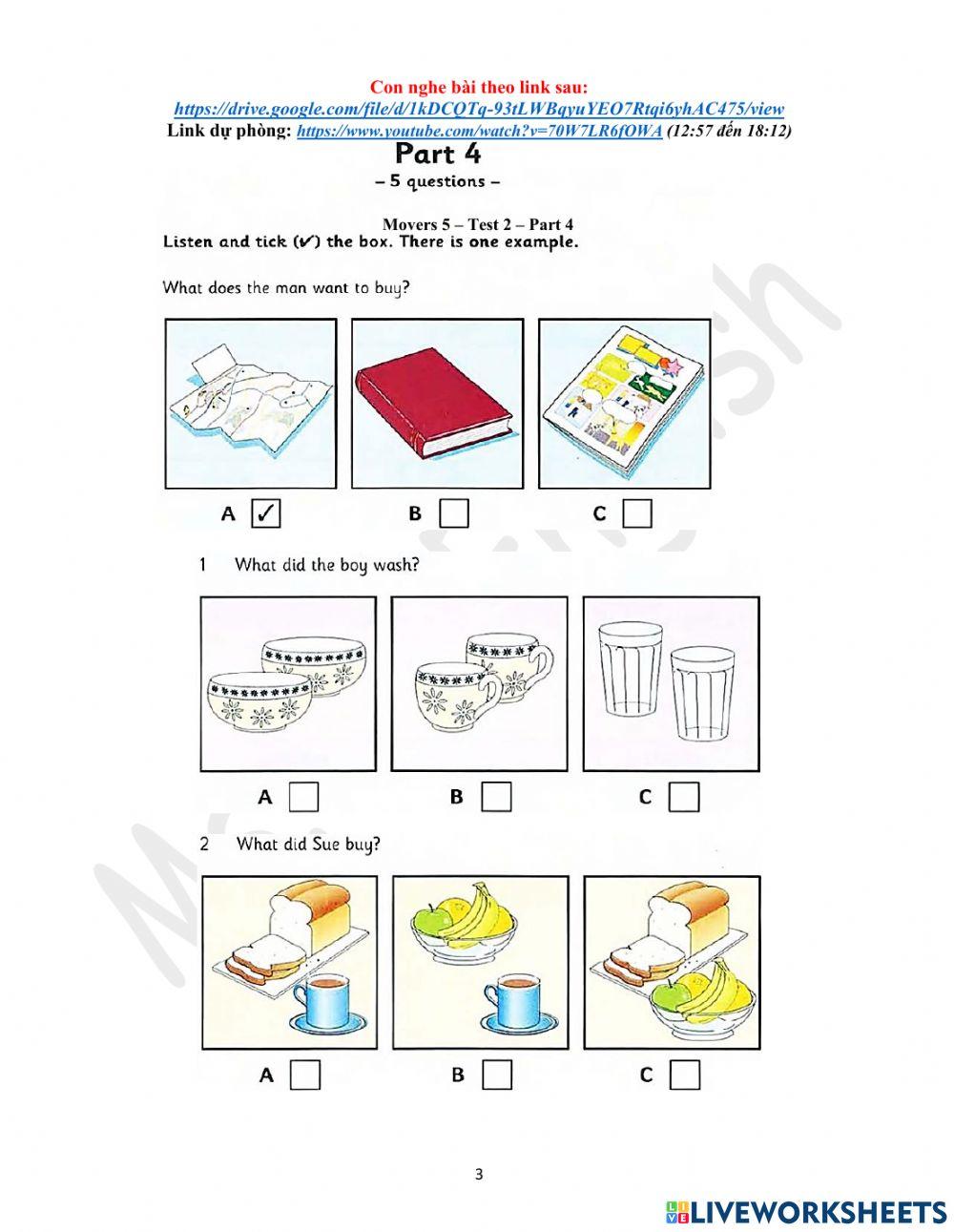 Con nghe bài theo link sau:
https://drive.google.com/file/d/1kDCQTq-93tLWBqyuYEO7Rtqi6yhAC475/view
Link dự phòng: https://www.youtube.com/watch?v=70W7LR6fOWA (12:57 đến 18:12)

Part 4
– 5 questions –

Movers 5 – Test 2 – Part 4
Listen and tick (✓) the box. There is one example.

What does the man want to buy?

A ✓ B C

1 What did the boy wash?

A B C

2 What did Sue buy?

A B C

3

LIVEWORKSHEETS