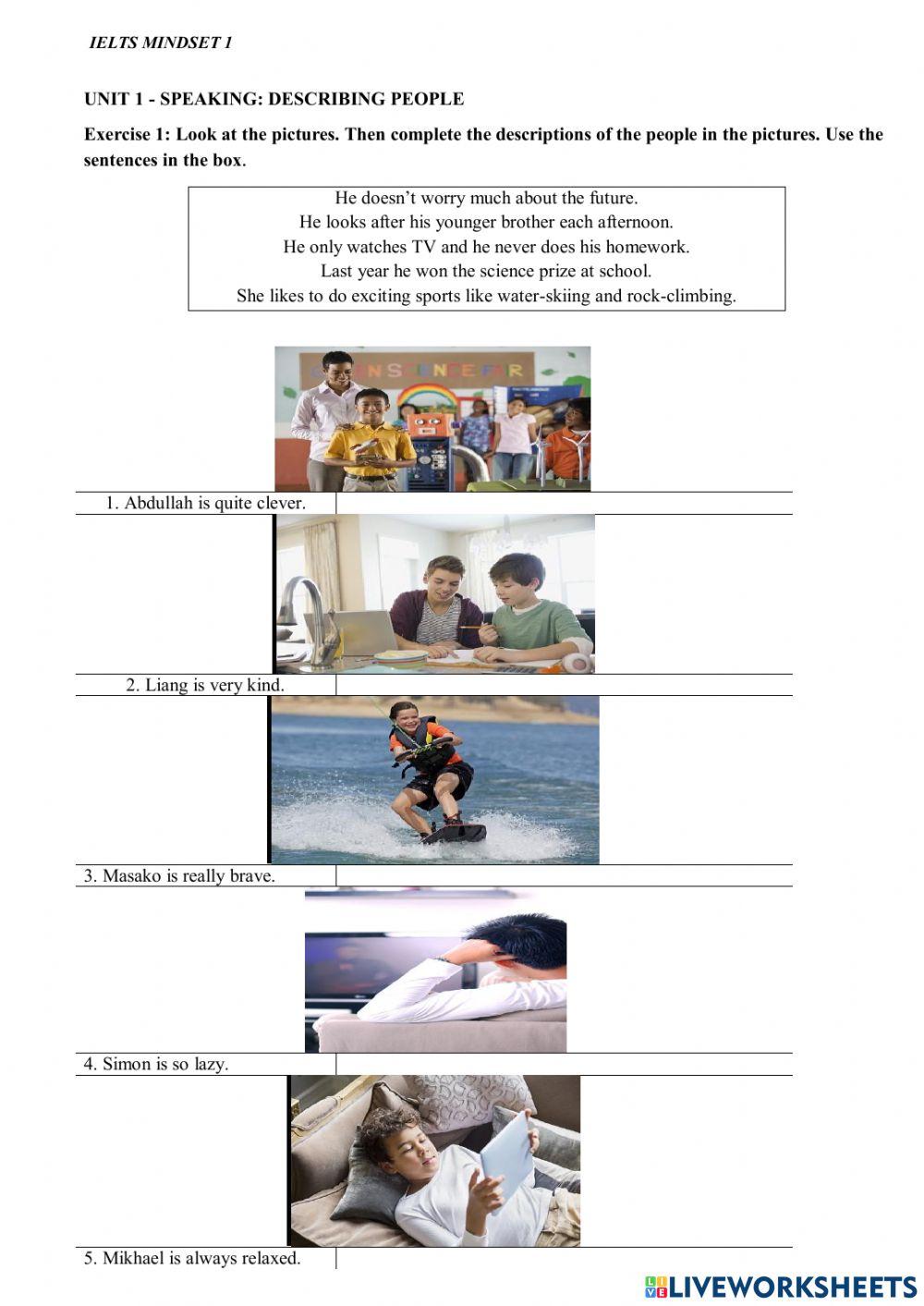 IELTS MINDSET 1

UNIT 1 - SPEAKING: DESCRIBING PEOPLE

Exercise 1: Look at the pictures. Then complete the descriptions of the people in the pictures. Use the sentences in the box.

He doesn't worry much about the future.
He looks after his younger brother each afternoon.
He only watches TV and he never does his homework.
Last year he won the science prize at school.
She likes to do exciting sports like water-skiing and rock-climbing.

SCIENCE FAIR

1. Abdullah is quite clever.

2. Liang is very kind.

3. Masako is really brave.

4. Simon is so lazy.

5. Mikhael is always relaxed.

LIVEWORKSHEETS