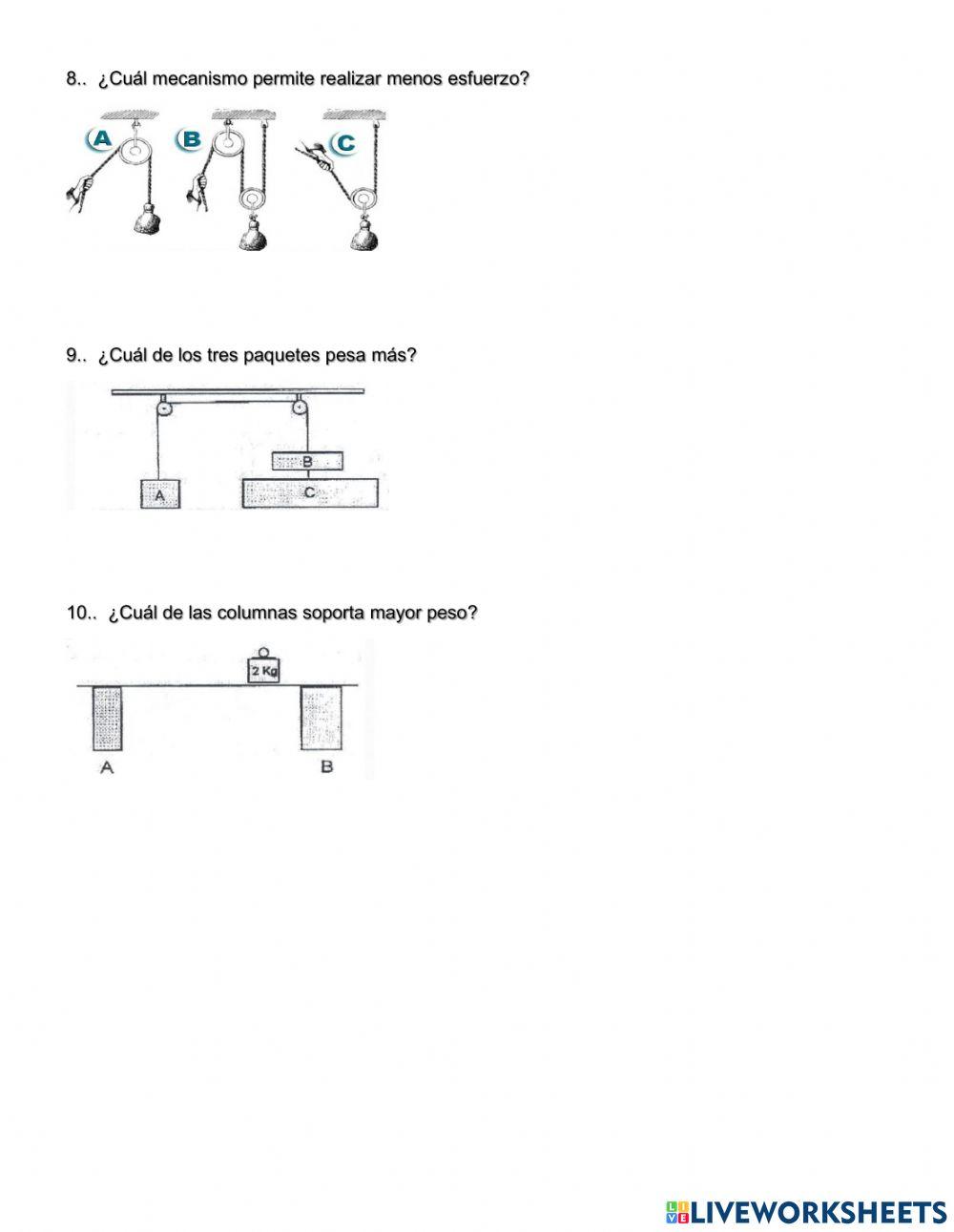 8.. ¿Cuál mecanismo permite realizar menos esfuerzo?

A B C

9.. ¿Cuál de los tres paquetes pesa más?

B
A C

10.. ¿Cuál de las columnas soporta mayor peso?

2 Kg

A B

LIVEWORKSHEETS