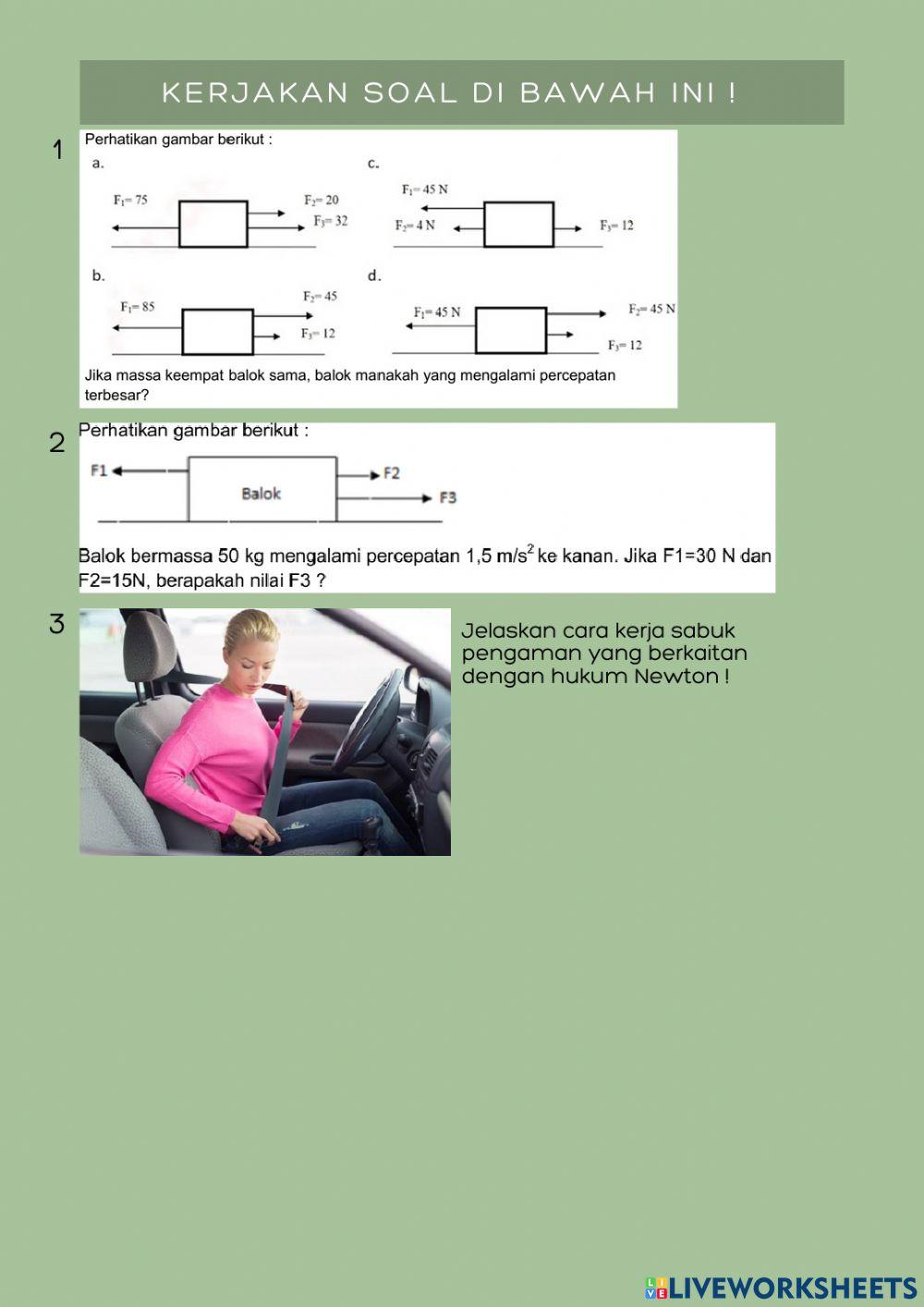 KERJAKAN SOAL DI BAWAH INI !

1

Perhatikan gambar berikut :

a.

$F_1 = 75$

$F_2 = 20$

$F_3 = 32$

c.

$F_1 = 45$ N

$F_2 = 4$ N

$F_3 = 12$

b.

$F_1 = 85$

$F_2 = 45$

$F_3 = 12$

d.

$F_1 = 45$ N

$F_2 = 45$ N

$F_3 = 12$

Jika massa keempat balok sama, balok manakah yang mengalami percepatan terbesar?

2

Perhatikan gambar berikut :

F1

Balok

F2

F3

Balok bermassa 50 kg mengalami percepatan 1,5 $m/s^2$ ke kanan. Jika F1=30 N dan F2=15N, berapakah nilai F3 ?

3

Jelaskan cara kerja sabuk pengaman yang berkaitan dengan hukum Newton !

LIVEWORKSHEETS