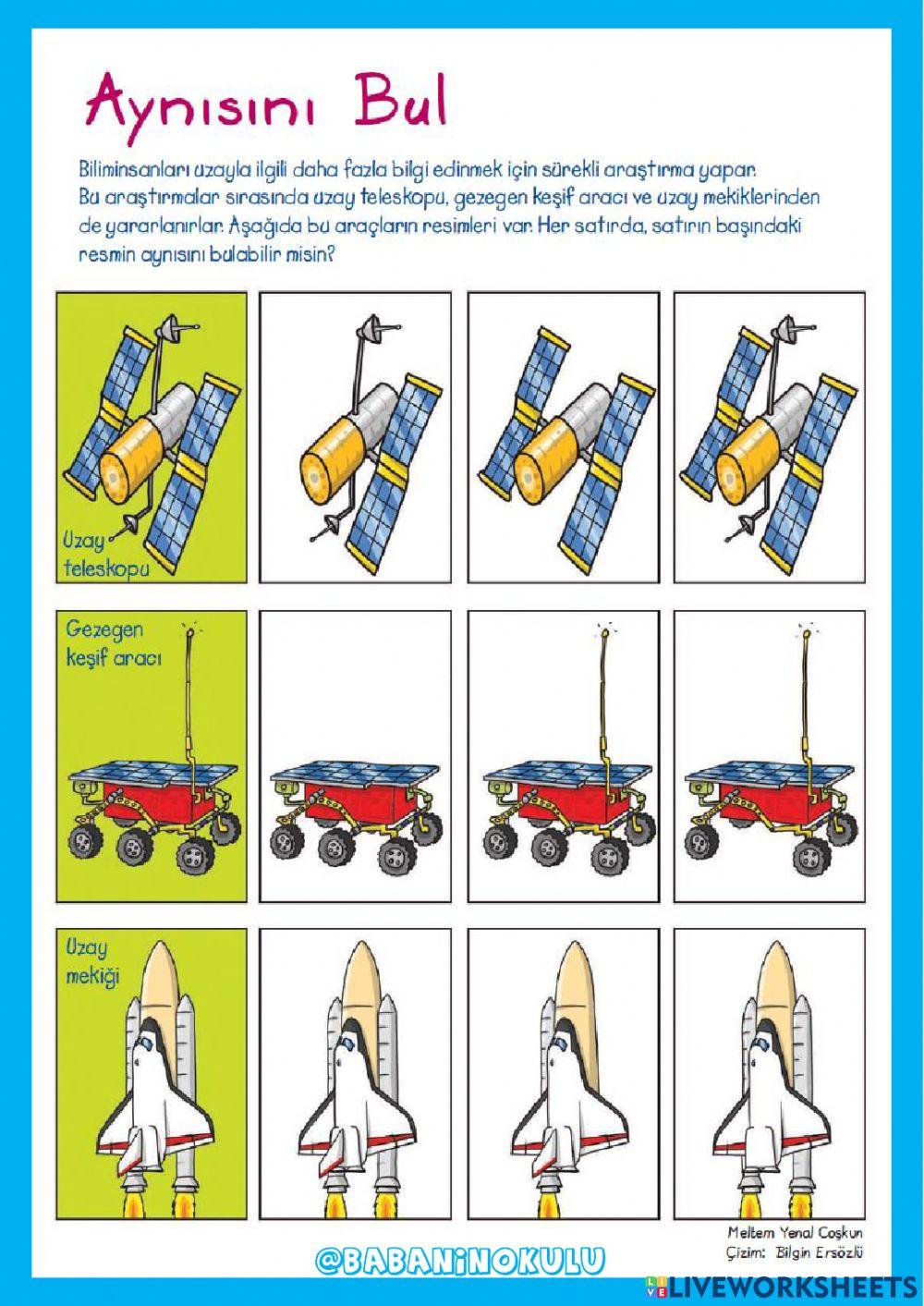 Aynısını Bul

Biliminsanları uzayla ilgili daha fazla bilgi edinmek için sürekli araştırma yapar. Bu araştırmalar sırasında uzay teleskopu, gezegen keşif aracı ve uzay mekiklerinden de yararlanırlar. Aşağıda bu araçların resimleri var. Her satırda, satırın başındaki resmin aynısını bulabilir misin?

Uzay teleskopu

Gezegen keşif aracı

Uzay mekiği

Meltem Yenal Coşkun
Çizim: Bilgin Ersözlü

@BABANINOKULU

LIVEWORKSHEETS