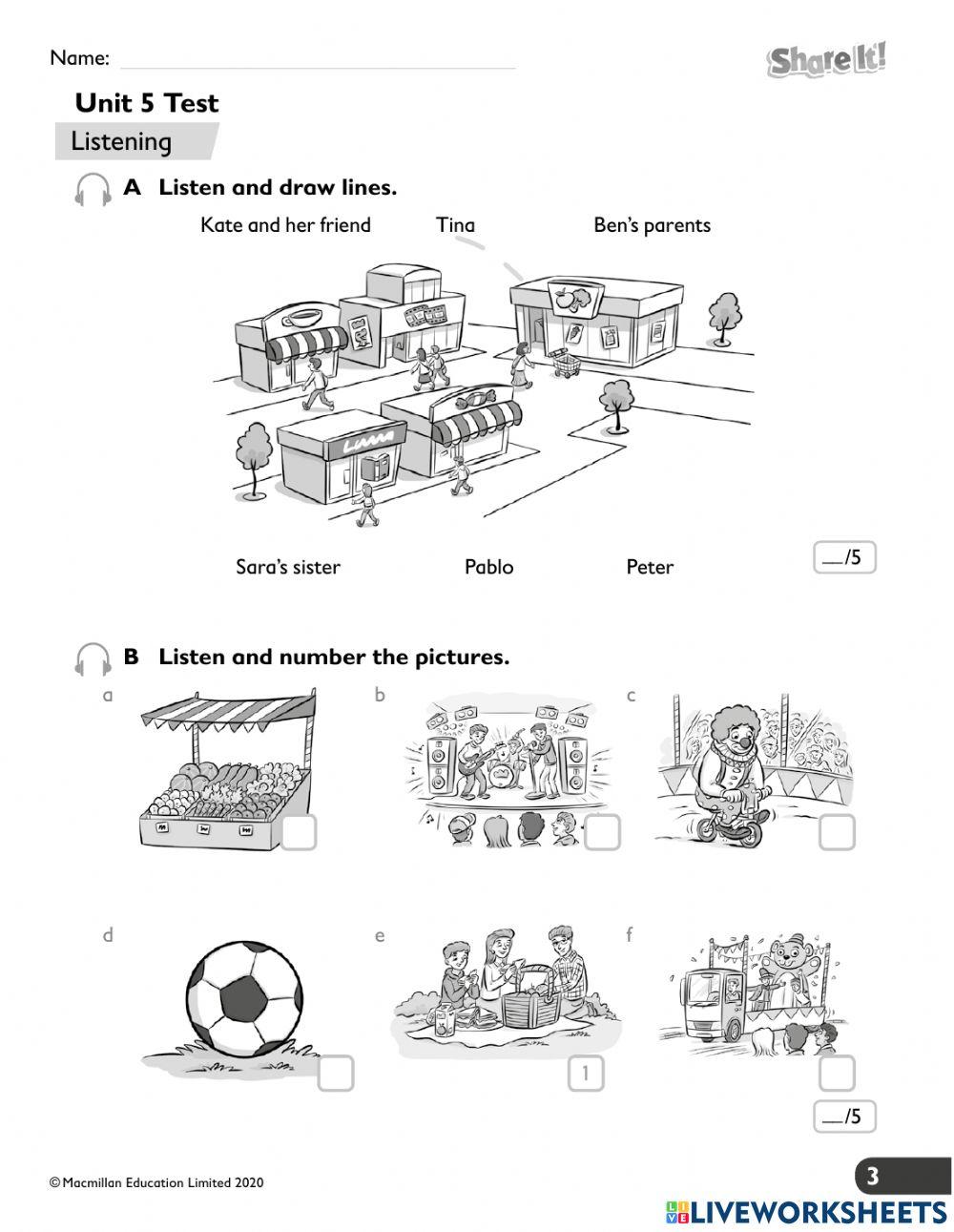 Name:

Share It!

Unit 5 Test

Listening

A Listen and draw lines.

Kate and her friend Tina Ben's parents

Sara's sister Pablo Peter

__/5

B Listen and number the pictures.

a

b

c

d

e

1

f

__/5

© Macmillan Education Limited 2020

3

LIVEWORKSHEETS