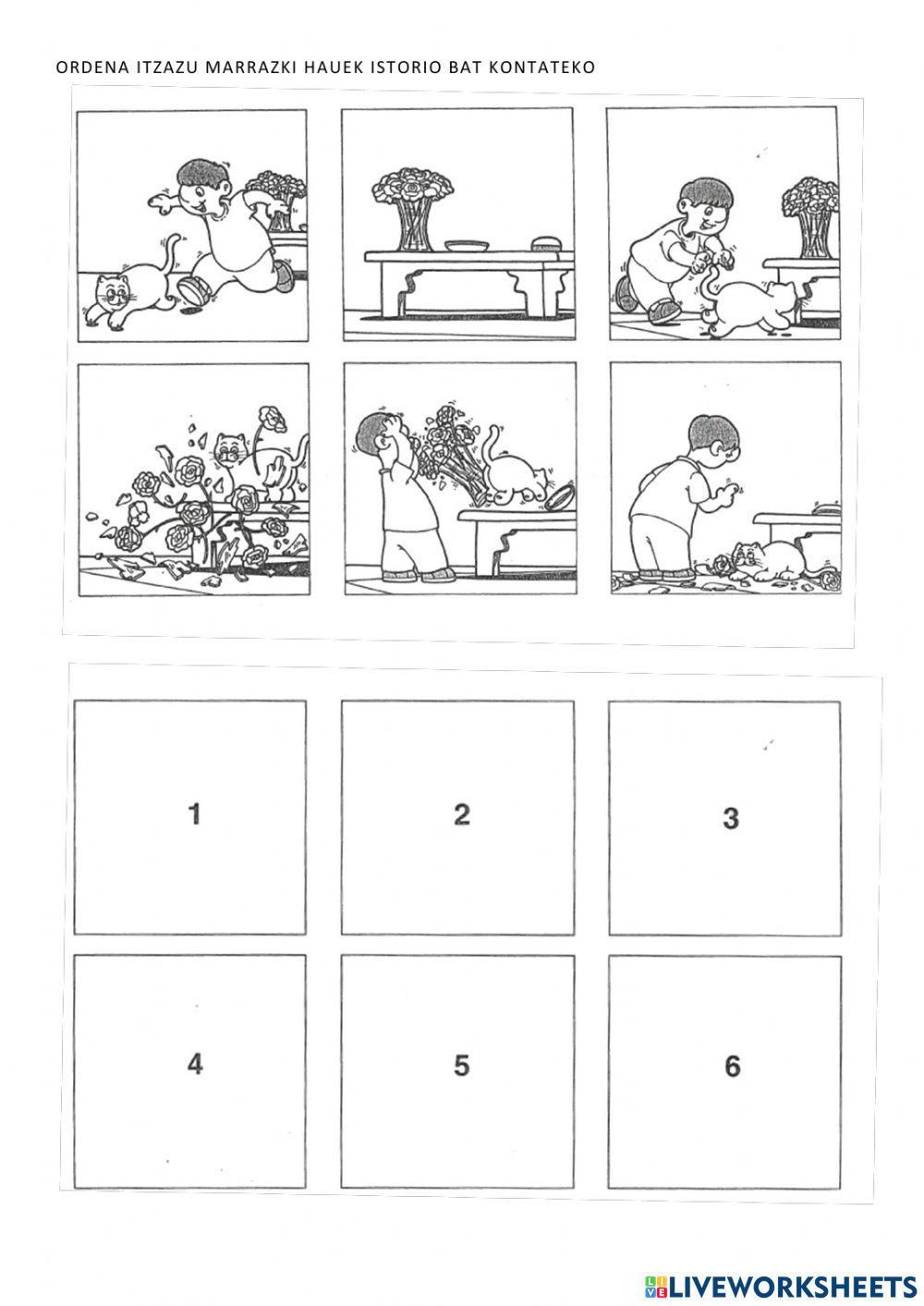 ORDENA ITZAZU MARRAZKI HAUEK ISTORIO BAT KONTATEKO

1

2

3

4

5

6

LIVEWORKSHEETS