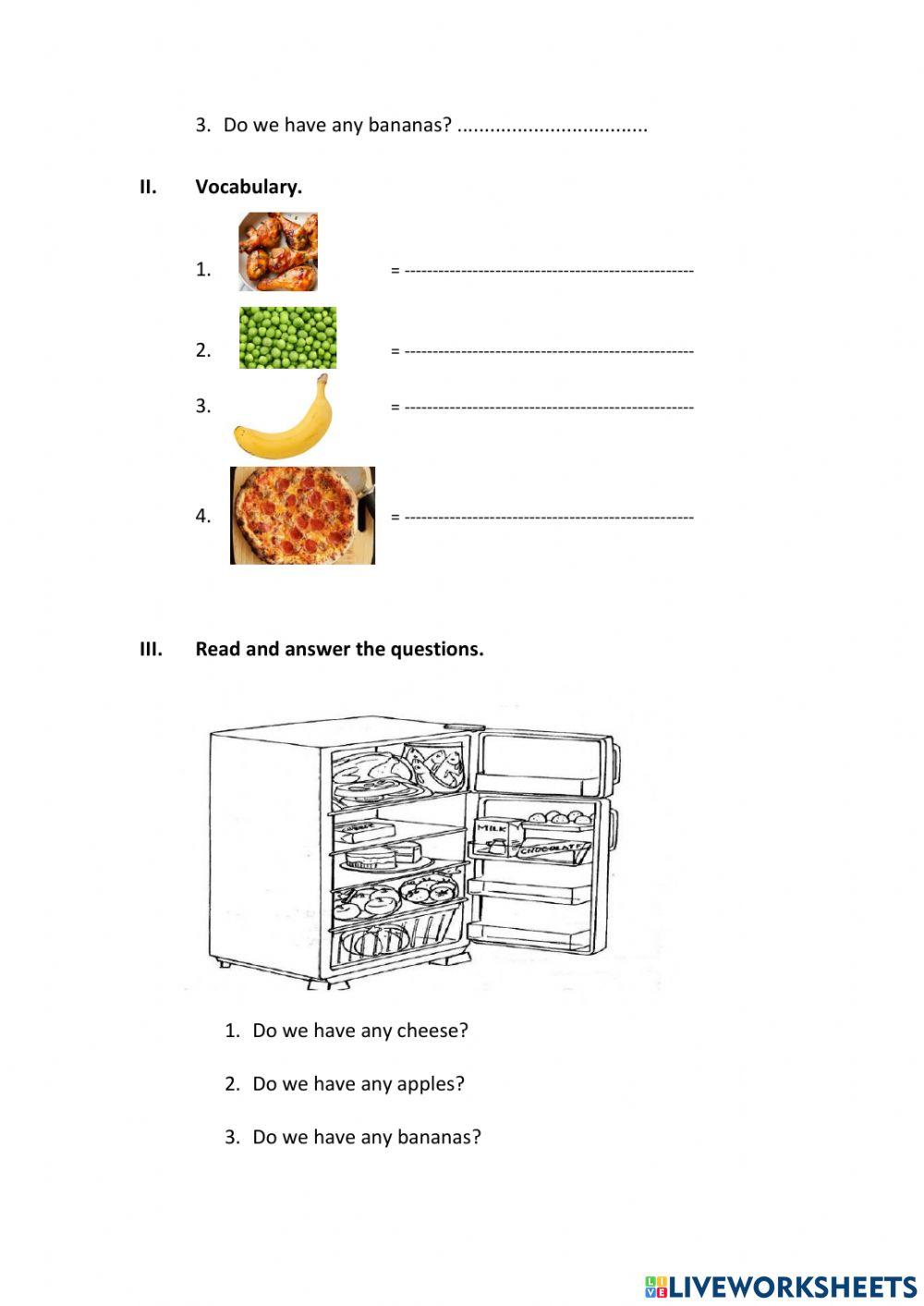 3. Do we have any bananas? ...................................

II. Vocabulary.

1. = --------------------------------------------------

2. = --------------------------------------------------

3. = --------------------------------------------------

4. = --------------------------------------------------

III. Read and answer the questions.

MILK
CHOCOLATE

1. Do we have any cheese?

2. Do we have any apples?

3. Do we have any bananas?

LIVEWORKSHEETS