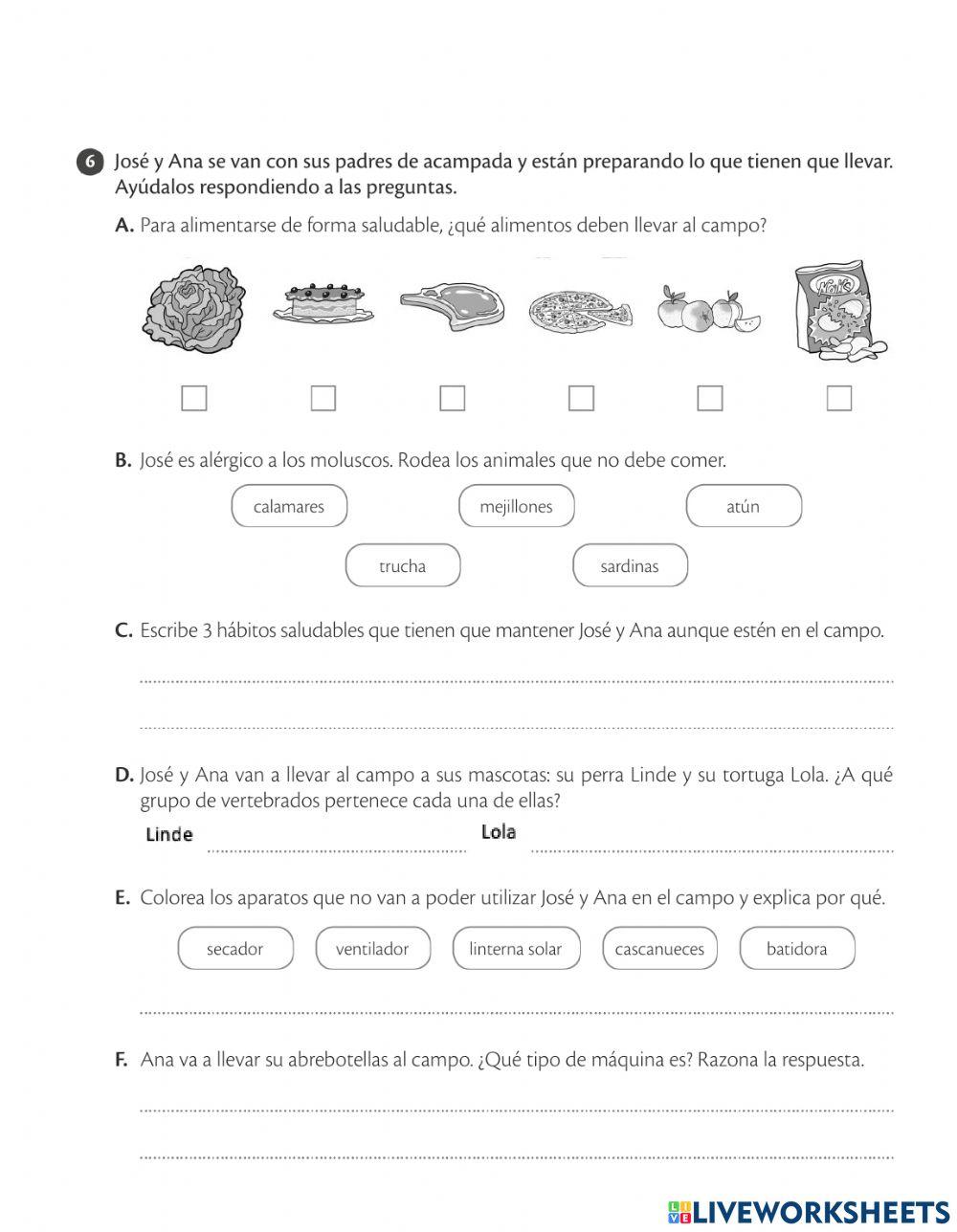 6 José y Ana se van con sus padres de acampada y están preparando lo que tienen que llevar. Ayúdalos respondiendo a las preguntas.

A. Para alimentarse de forma saludable, ¿qué alimentos deben llevar al campo?

B. José es alérgico a los moluscos. Rodea los animales que no debe comer.

calamares
mejillones
atún
trucha
sardinas

C. Escribe 3 hábitos saludables que tienen que mantener José y Ana aunque estén en el campo.

D. José y Ana van a llevar al campo a sus mascotas: su perra Linde y su tortuga Lola. ¿A qué grupo de vertebrados pertenece cada una de ellas?

Linde
Lola

E. Colorea los aparatos que no van a poder utilizar José y Ana en el campo y explica por qué.

secador
ventilador
linterna solar
cascanueces
batidora

F. Ana va a llevar su abrebotellas al campo. ¿Qué tipo de máquina es? Razona la respuesta.

LIVEWORKSHEETS