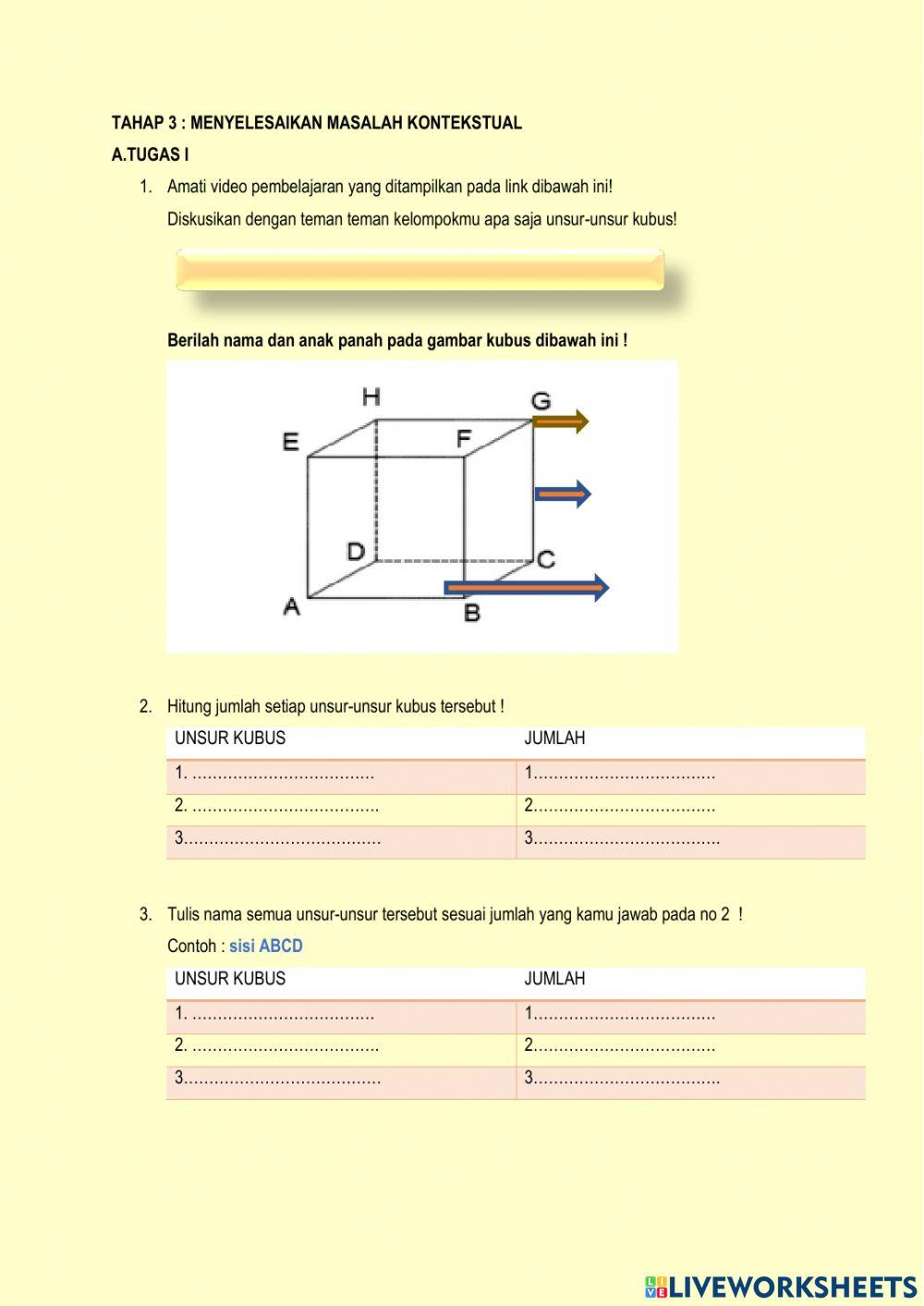 TAHAP 3 : MENYELESAIKAN MASALAH KONTEKSTUAL

A.TUGAS I

1. Amati video pembelajaran yang ditampilkan pada link dibawah ini!

Diskusikan dengan teman teman kelompokmu apa saja unsur-unsur kubus!

Berilah nama dan anak panah pada gambar kubus dibawah ini !

H G E F D C A B

2. Hitung jumlah setiap unsur-unsur kubus tersebut !

| UNSUR KUBUS | JUMLAH |
|---|---|
| 1. .................................... | 1.................................... |
| 2. ..................................... | 2.................................... |
| 3....................................... | 3..................................... |

3. Tulis nama semua unsur-unsur tersebut sesuai jumlah yang kamu jawab pada no 2 !

Contoh : sisi ABCD

| UNSUR KUBUS | JUMLAH |
|---|---|
| 1. .................................... | 1.................................... |
| 2. ..................................... | 2.................................... |
| 3....................................... | 3..................................... |

LIVEWORKSHEETS