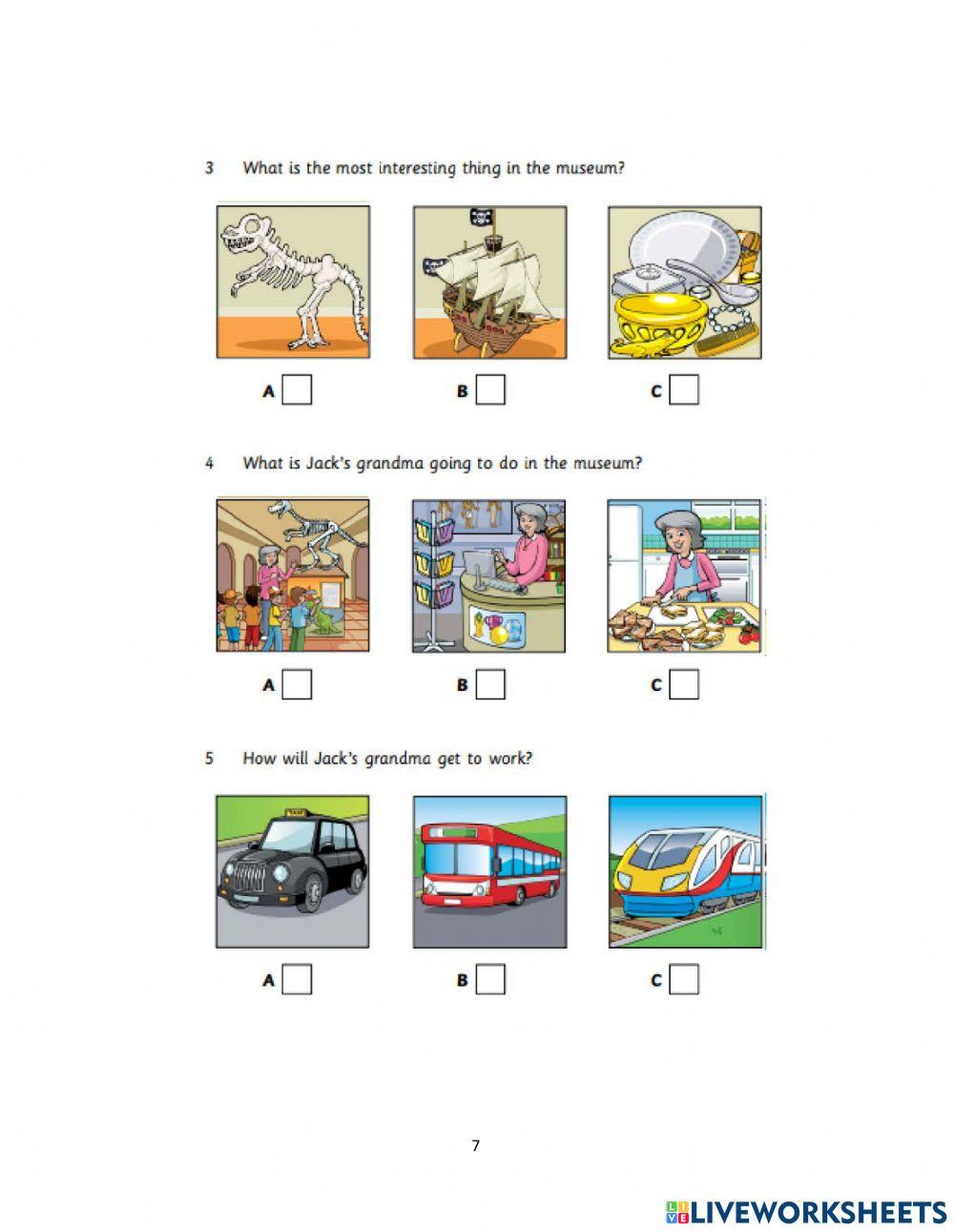 3 What is the most interesting thing in the museum?

A B C

4 What is Jack's grandma going to do in the museum?

A B C

5 How will Jack's grandma get to work?

TAXI

A B C

7

LIVEWORKSHEETS