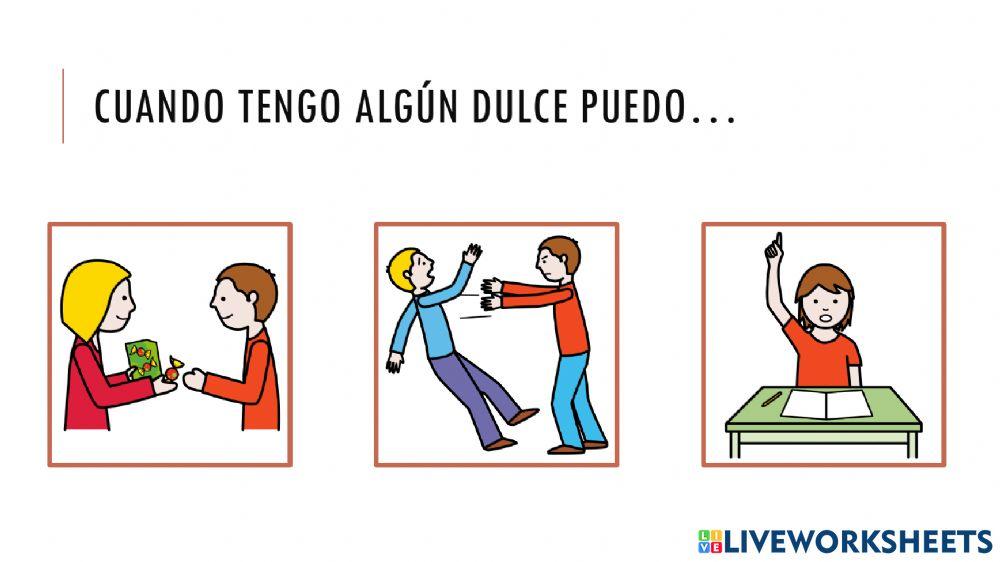 CUANDO TENGO ALGÚN DULCE PUEDO…

LIVEWORKSHEETS