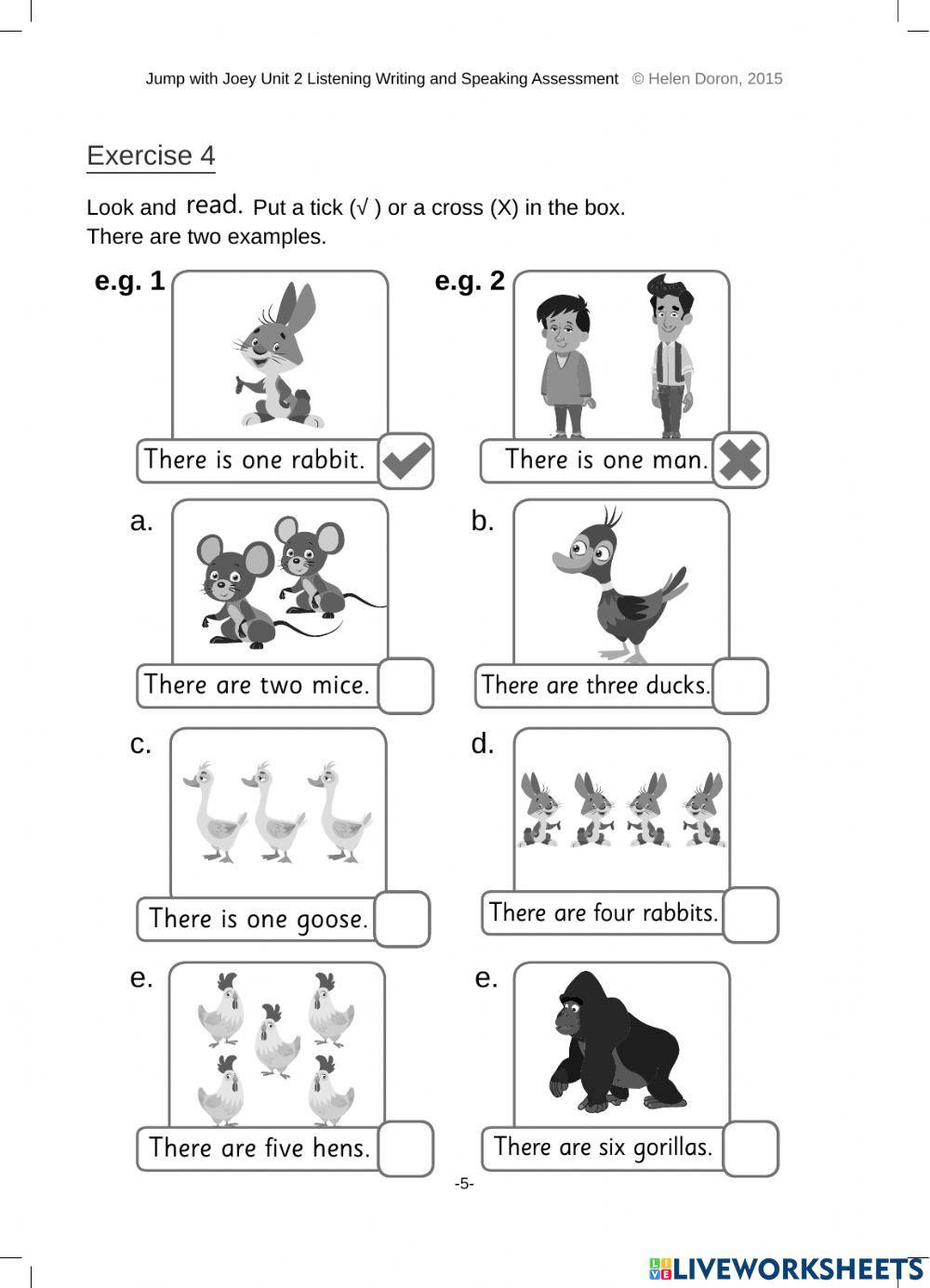 Jump with Joey Unit 2 Listening Writing and Speaking Assessment © Helen Doron, 2015

Exercise 4

Look and read. Put a tick (√ ) or a cross (X) in the box.
There are two examples.

e.g. 1

There is one rabbit.

e.g. 2

There is one man.

a.

There are two mice.

b.

There are three ducks.

c.

There is one goose.

d.

There are four rabbits.

e.

There are five hens.

e.

There are six gorillas.

-5-

LIVEWORKSHEETS