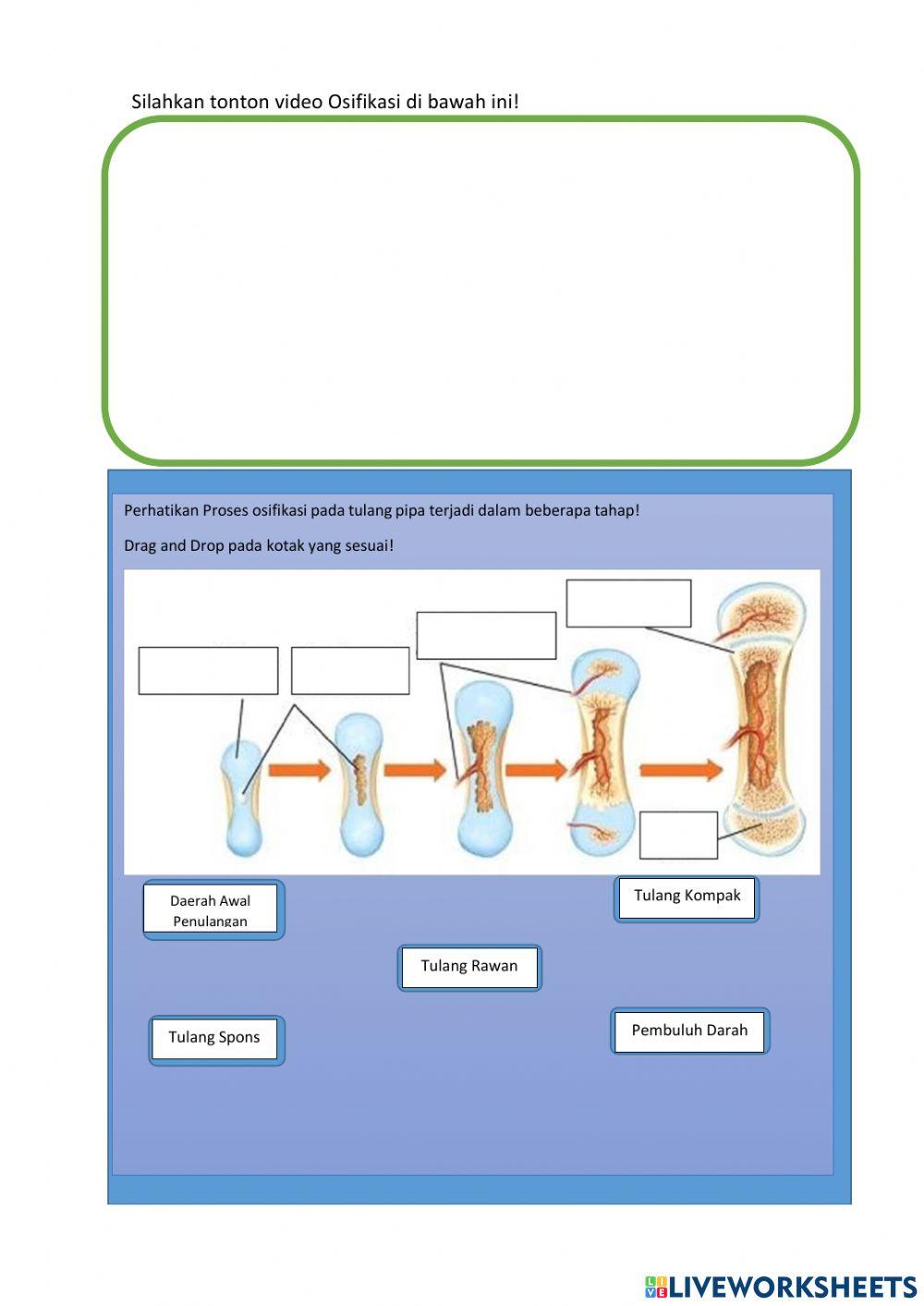 Silahkan tonton video Osifikasi di bawah ini!

Perhatikan Proses osifikasi pada tulang pipa terjadi dalam beberapa tahap!

Drag and Drop pada kotak yang sesuai!

Daerah Awal Penulangan

Tulang Kompak

Tulang Rawan

Tulang Spons

Pembuluh Darah

LIVEWORKSHEETS