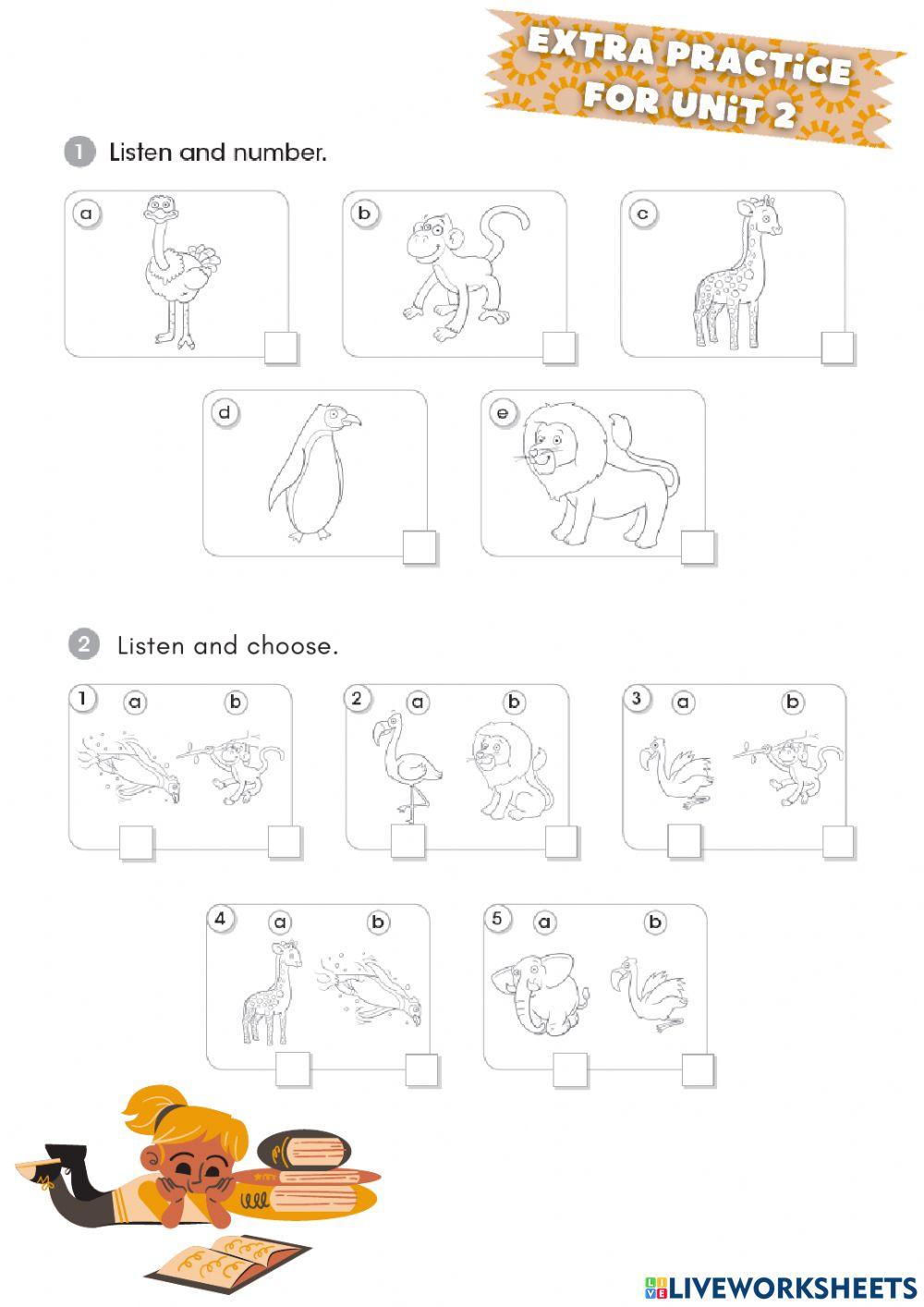 EXTRA PRACTiCE FOR UNiT 2

1 Listen and number.

a

b

c

d

e

2 Listen and choose.

1 a b

2 a b

3 a b

4 a b

5 a b

LIVEWORKSHEETS