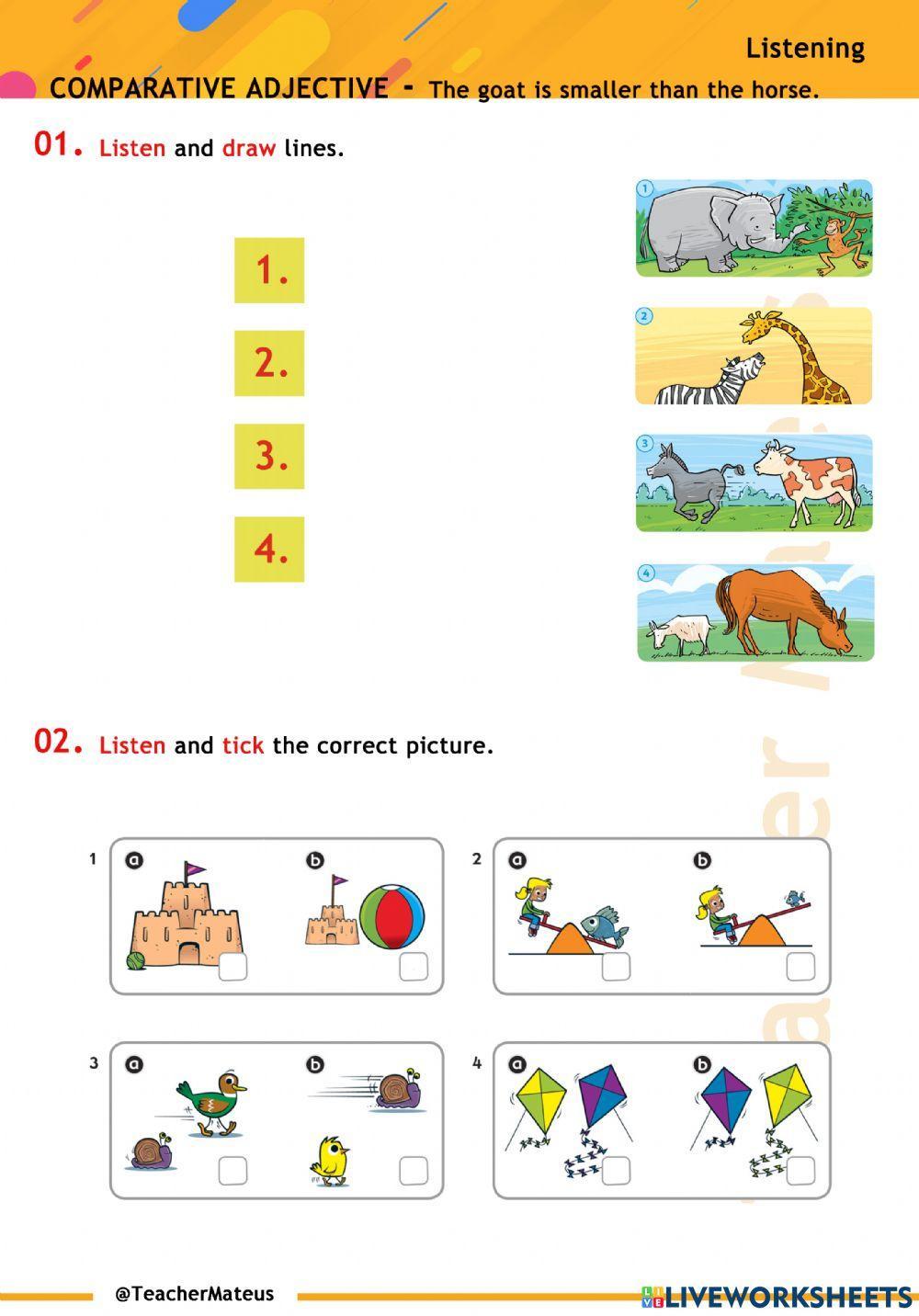 Listening

COMPARATIVE ADJECTIVE - The goat is smaller than the horse.

01. Listen and draw lines.

1.

2.

3.

4.

1

2

3

4

02. Listen and tick the correct picture.

1 a b

2 a b

3 a b

4 a b

@TeacherMateus

LIVEWORKSHEETS