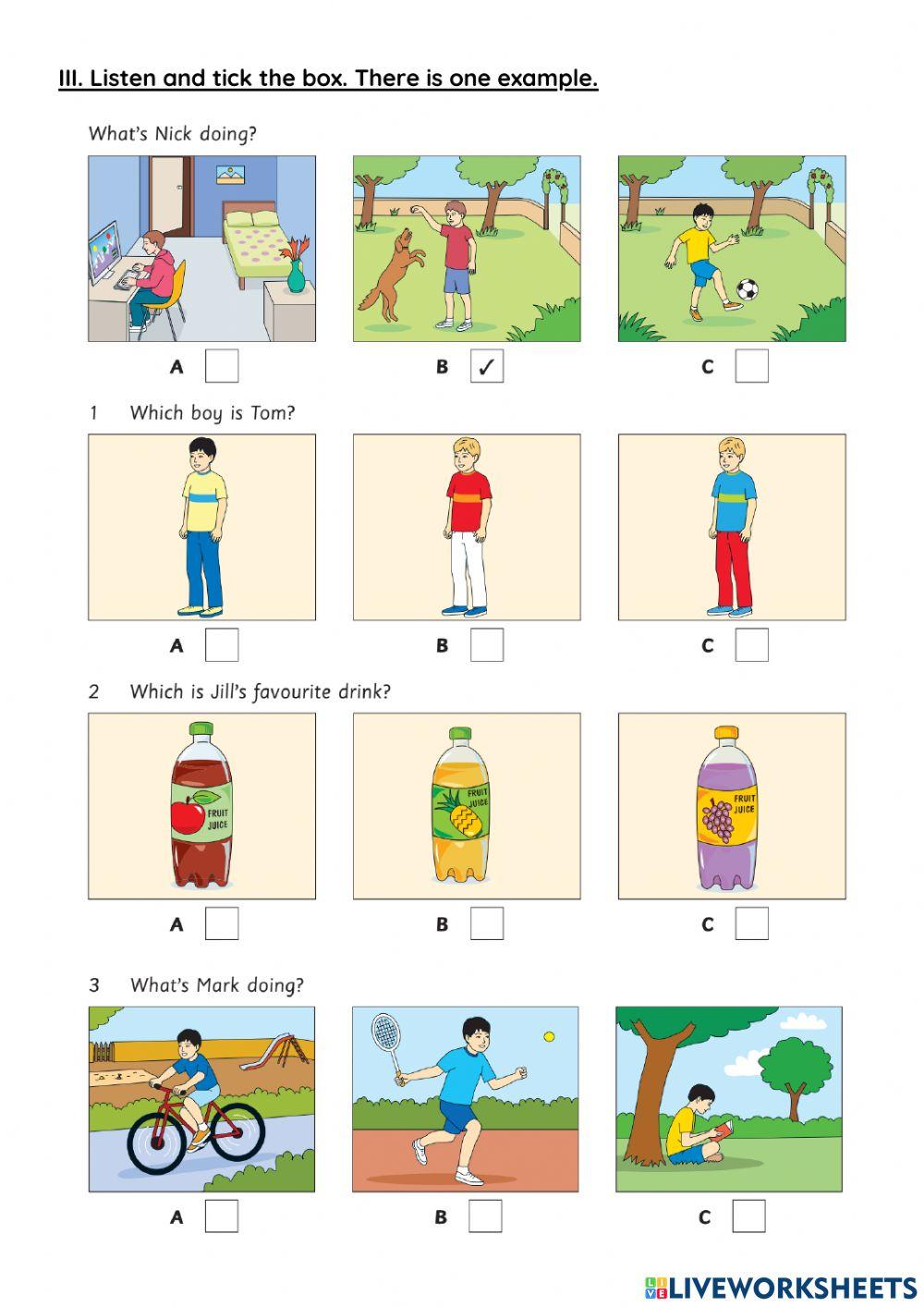 III. Listen and tick the box. There is one example.

What's Nick doing?

A

B ✓

C

1 Which boy is Tom?

A

B

C

2 Which is Jill's favourite drink?

FRUIT JUICE

FRUIT JUICE

FRUIT JUICE

A

B

C

3 What's Mark doing?

A

B

C

LIVEWORKSHEETS