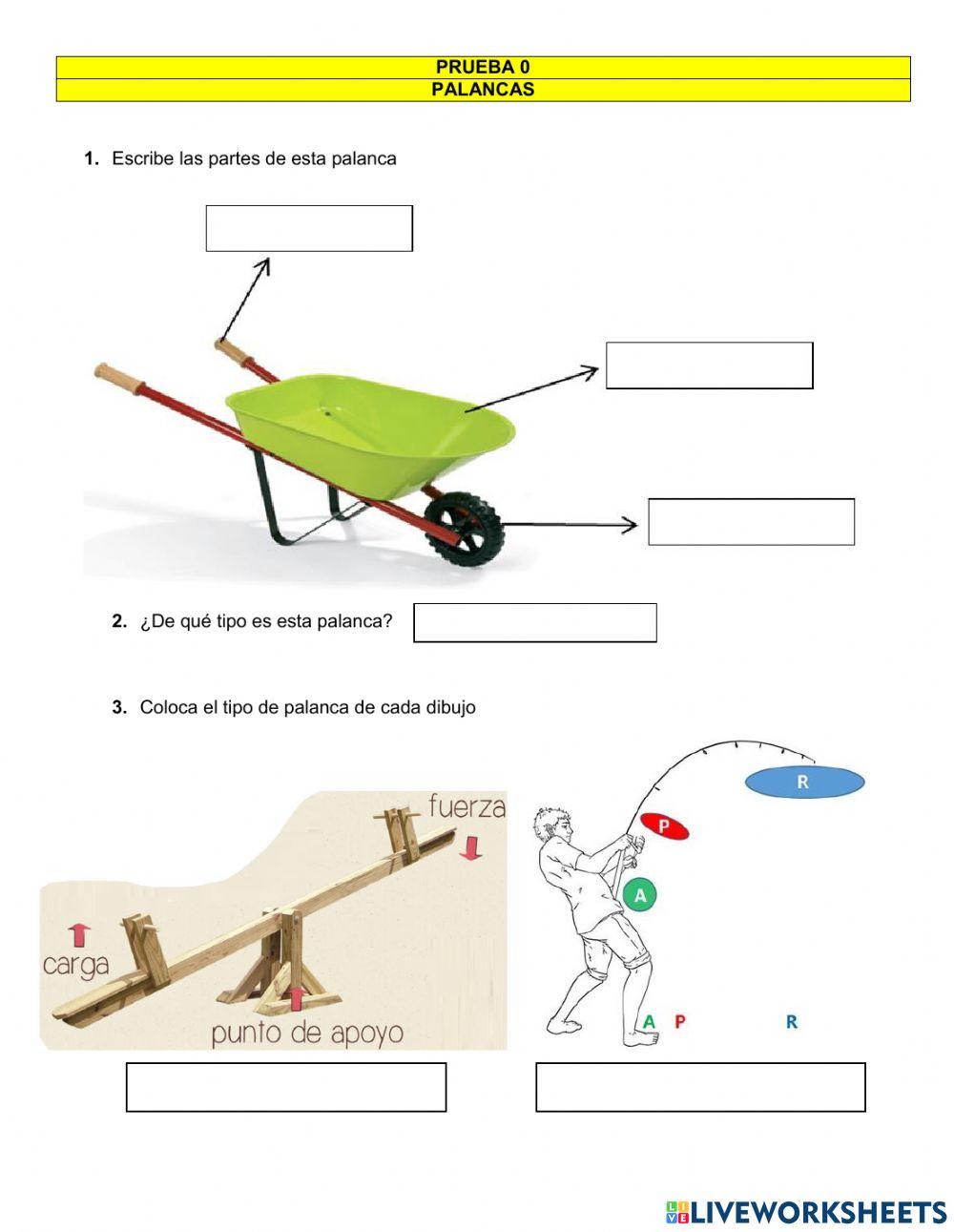 PRUEBA 0
PALANCAS

1. Escribe las partes de esta palanca

2. ¿De qué tipo es esta palanca?

3. Coloca el tipo de palanca de cada dibujo

fuerza

carga

punto de apoyo

R

P

A

A P R

LIVEWORKSHEETS