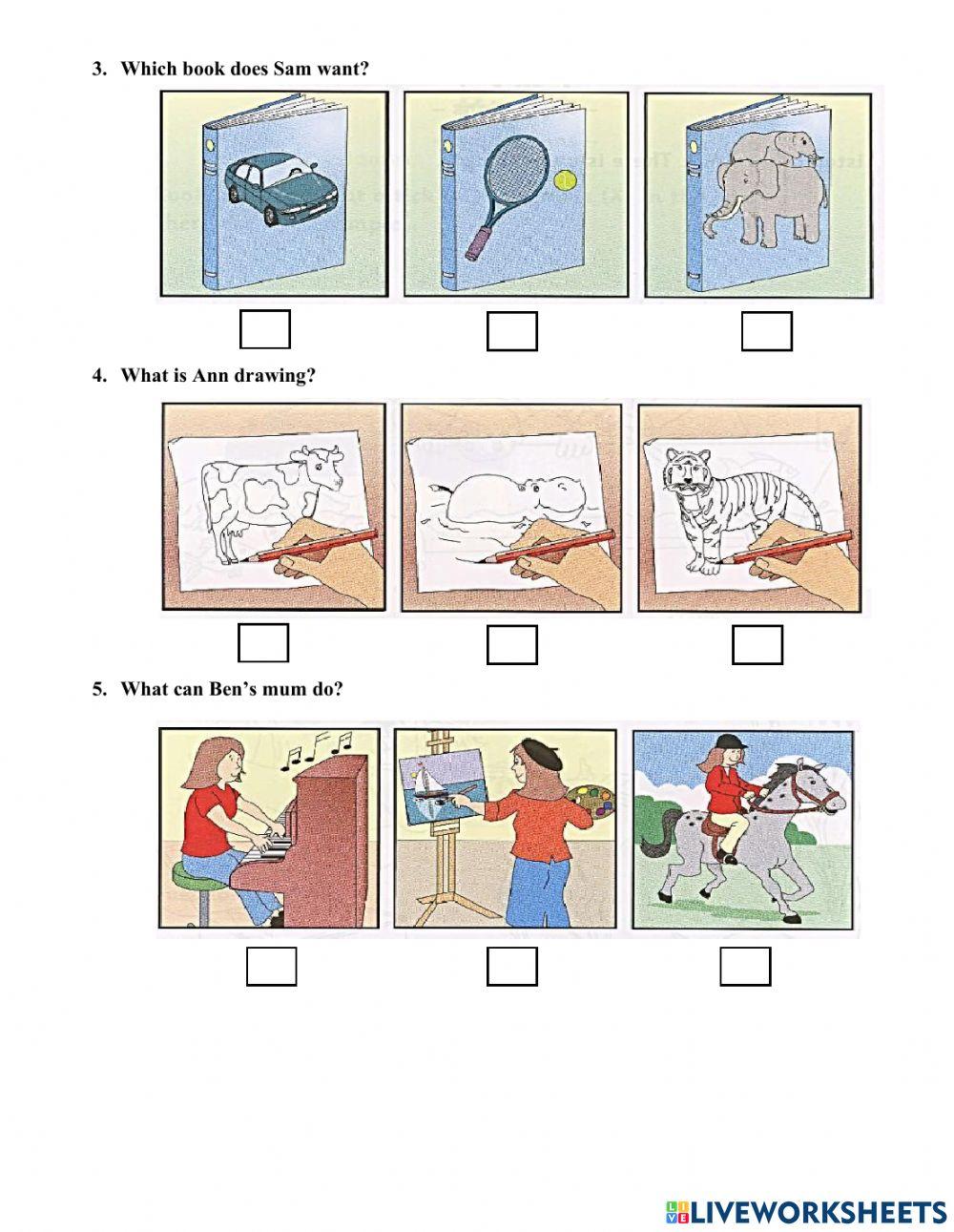 3. Which book does Sam want?

4. What is Ann drawing?

5. What can Ben's mum do?

LIVEWORKSHEETS