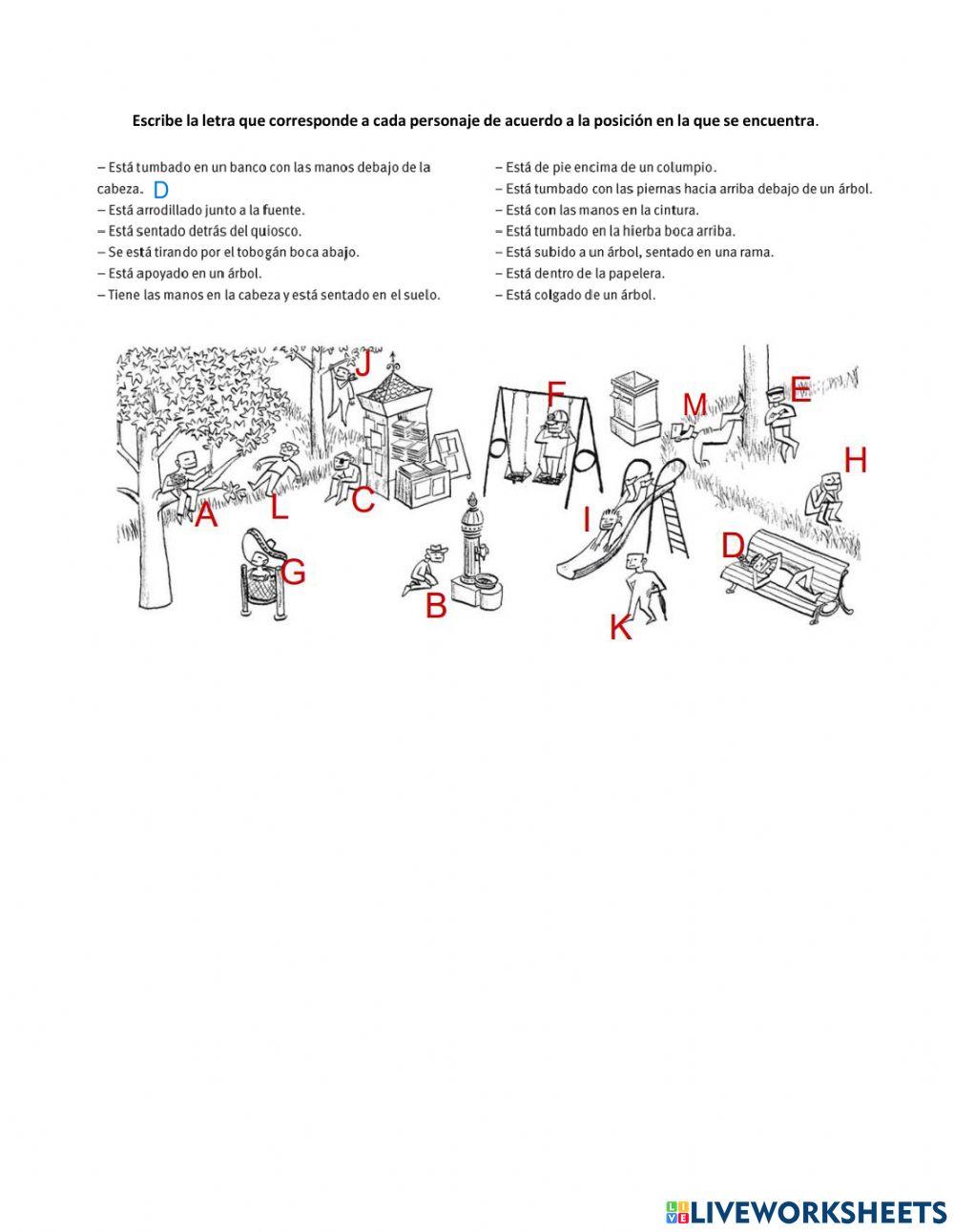 Escribe la letra que corresponde a cada personaje de acuerdo a la posición en la que se encuentra.

– Está tumbado en un banco con las manos debajo de la cabeza. D
– Está arrodillado junto a la fuente.
– Está sentado detrás del quiosco.
– Se está tirando por el tobogán boca abajo.
– Está apoyado en un árbol.
– Tiene las manos en la cabeza y está sentado en el suelo.

– Está de pie encima de un columpio.
– Está tumbado con las piernas hacia arriba debajo de un árbol.
– Está con las manos en la cintura.
– Está tumbado en la hierba boca arriba.
– Está subido a un árbol, sentado en una rama.
– Está dentro de la papelera.
– Está colgado de un árbol.

J
F
M
E
H
A
L
C
I
D
G
B
K

LIVEWORKSHEETS