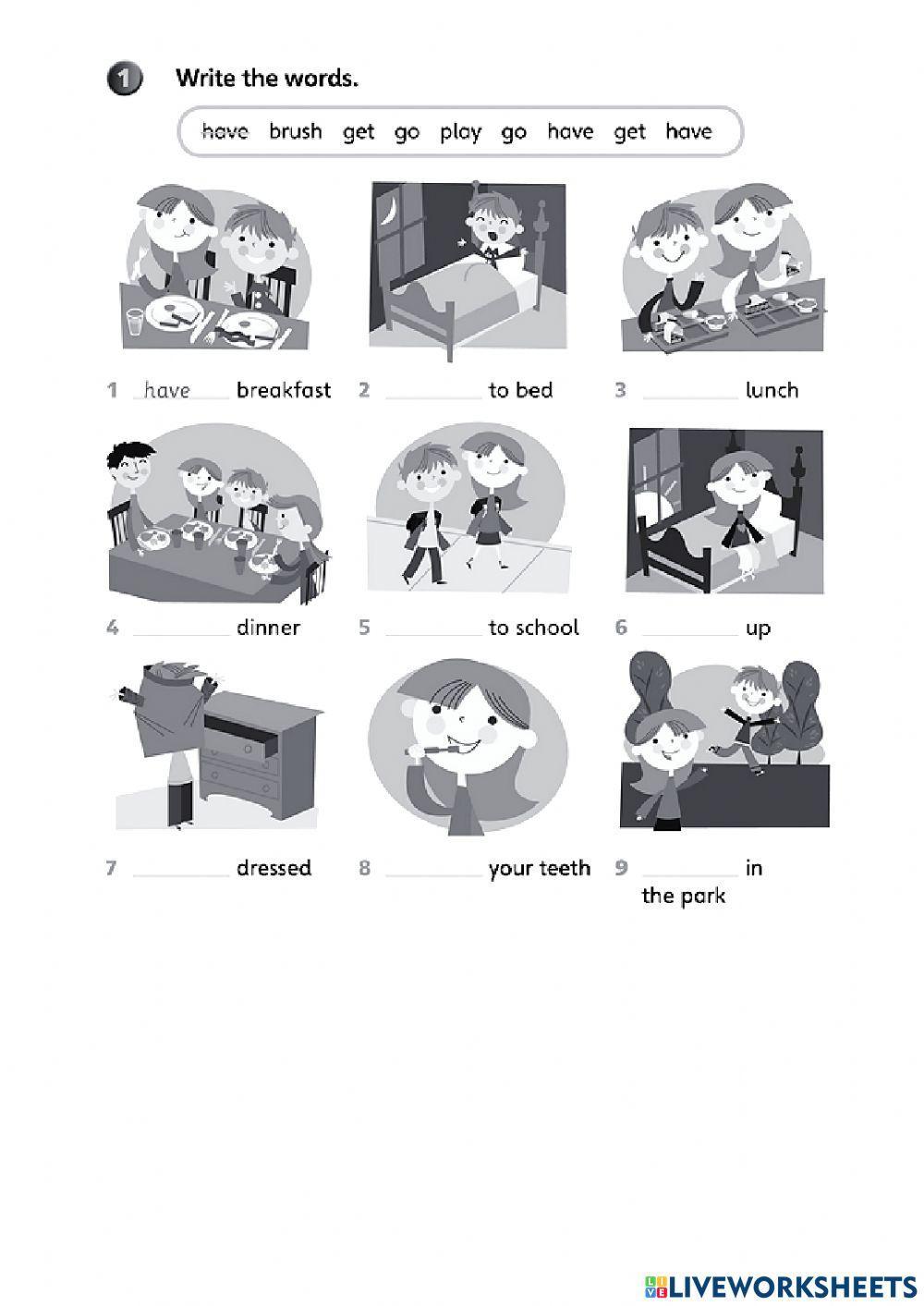 1 Write the words.

have brush get go play go have get have

1 have breakfast 2 ________ to bed 3 ________ lunch

4 ________ dinner 5 ________ to school 6 ________ up

7 ________ dressed 8 ________ your teeth 9 ________ in the park

LIVEWORKSHEETS