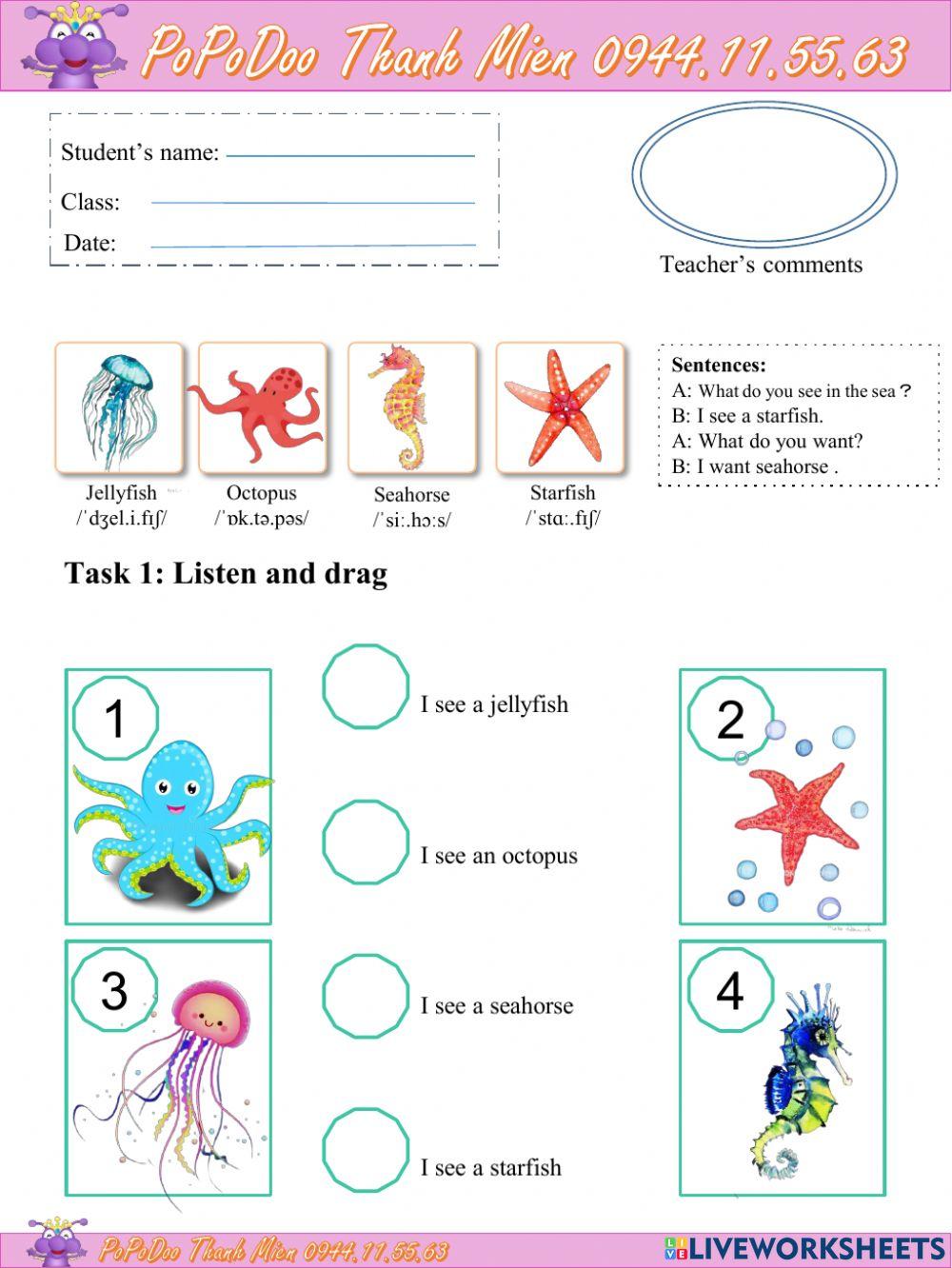 PoPoDoo Thanh Mien 0944.11.55.63

Student's name:
Class:
Date:

Teacher's comments

Jellyfish
/ˈdʒel.i.fɪʃ/

Octopus
/ˈɒk.tə.pəs/

Seahorse
/ˈsiː.hɔːs/

Starfish
/ˈstɑː.fɪʃ/

Sentences:
A: What do you see in the sea？
B: I see a starfish.
A: What do you want?
B: I want seahorse .

Task 1: Listen and drag

1

I see a jellyfish

2

I see an octopus

3

I see a seahorse

4

I see a starfish

PoPoDoo Thanh Mien 0944.11.55.63

LIVEWORKSHEETS