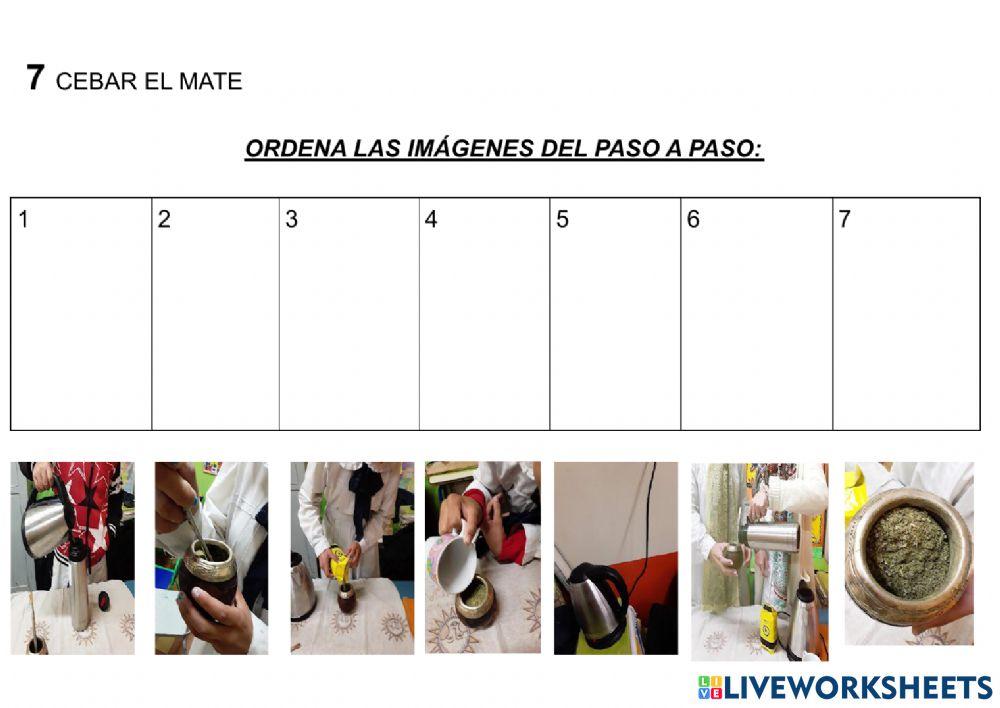 7 CEBAR EL MATE

ORDENA LAS IMÁGENES DEL PASO A PASO:

| 1 | 2 | 3 | 4 | 5 | 6 | 7 |
|---|---|---|---|---|---|---|
| | | | | | | |

LIVEWORKSHEETS