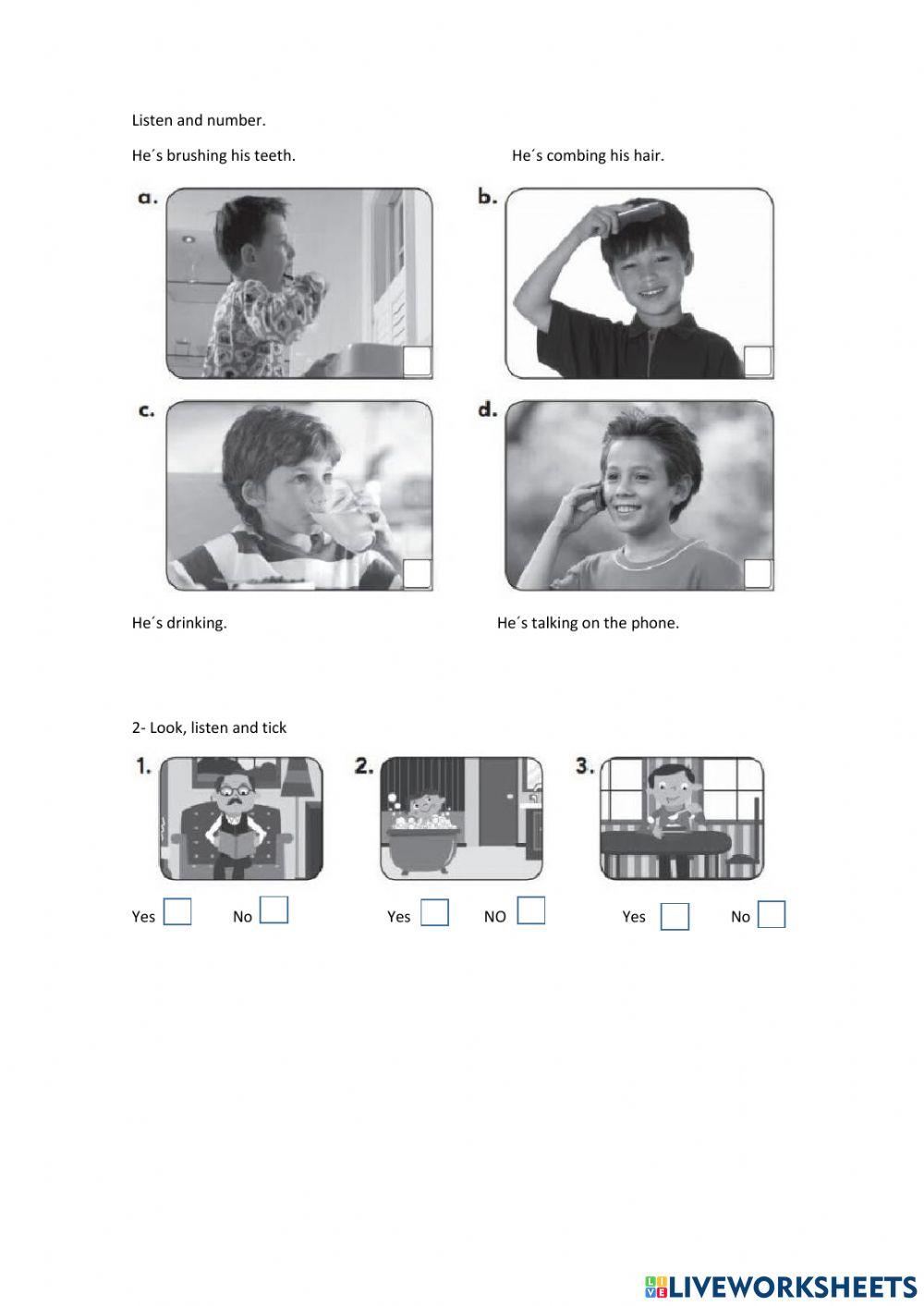 Listen and number.

He´s brushing his teeth.

He´s combing his hair.

a.

b.

c.

d.

He´s drinking.

He´s talking on the phone.

2- Look, listen and tick

1.

2.

3.

Yes No

Yes NO

Yes No

LIVEWORKSHEETS