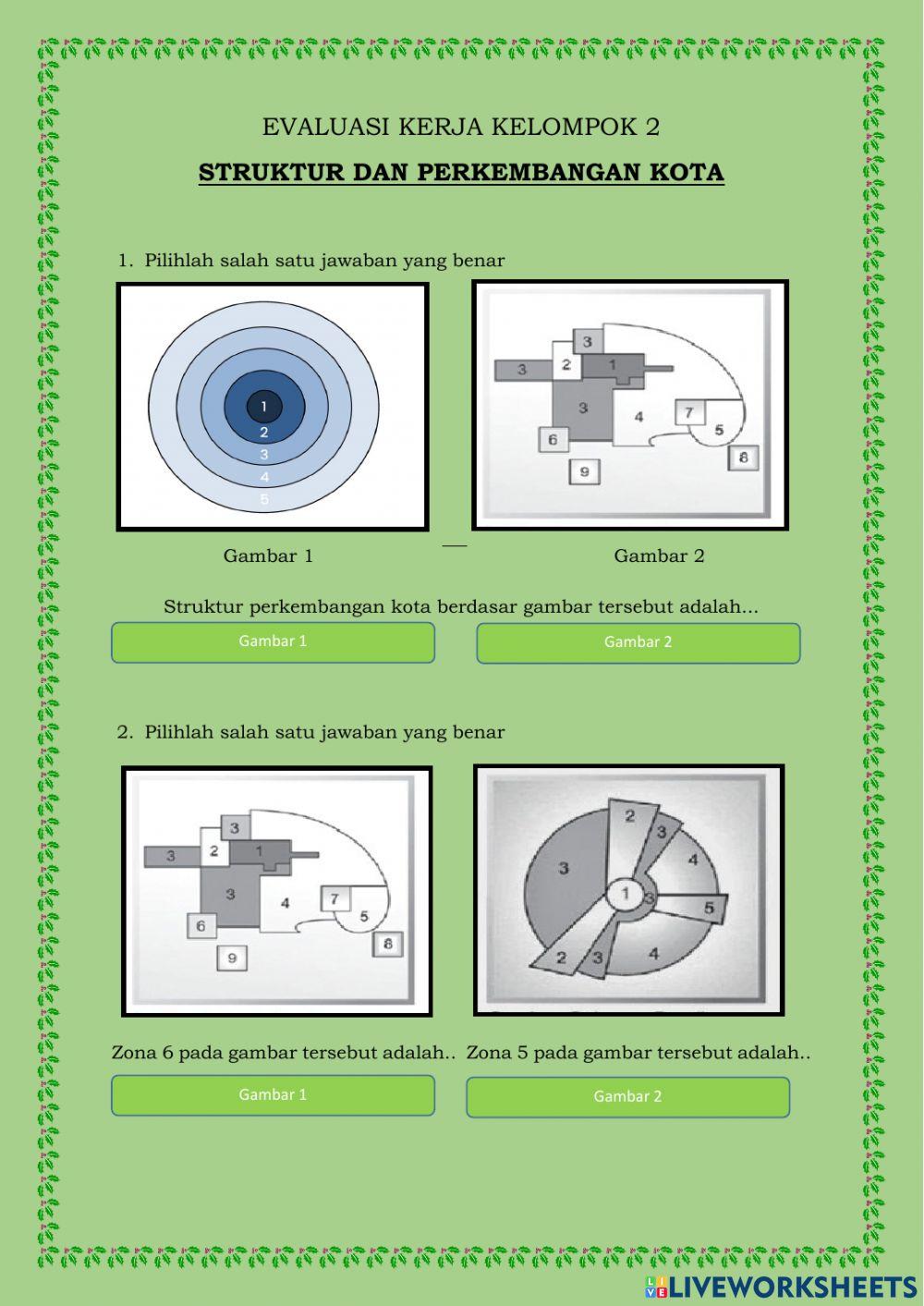 EVALUASI KERJA KELOMPOK 2

STRUKTUR DAN PERKEMBANGAN KOTA

1. Pilihlah salah satu jawaban yang benar

1
2
3
4
5

3
3
2
1
3
4
7
5
6
8
9

Gambar 1

Gambar 2

Struktur perkembangan kota berdasar gambar tersebut adalah...

Gambar 1

Gambar 2

2. Pilihlah salah satu jawaban yang benar

3
3
2
1
3
4
7
5
6
8
9

2
3
3
4
1
3
5
2
3
4

Zona 6 pada gambar tersebut adalah.. Zona 5 pada gambar tersebut adalah..

Gambar 1

Gambar 2

LIVEWORKSHEETS