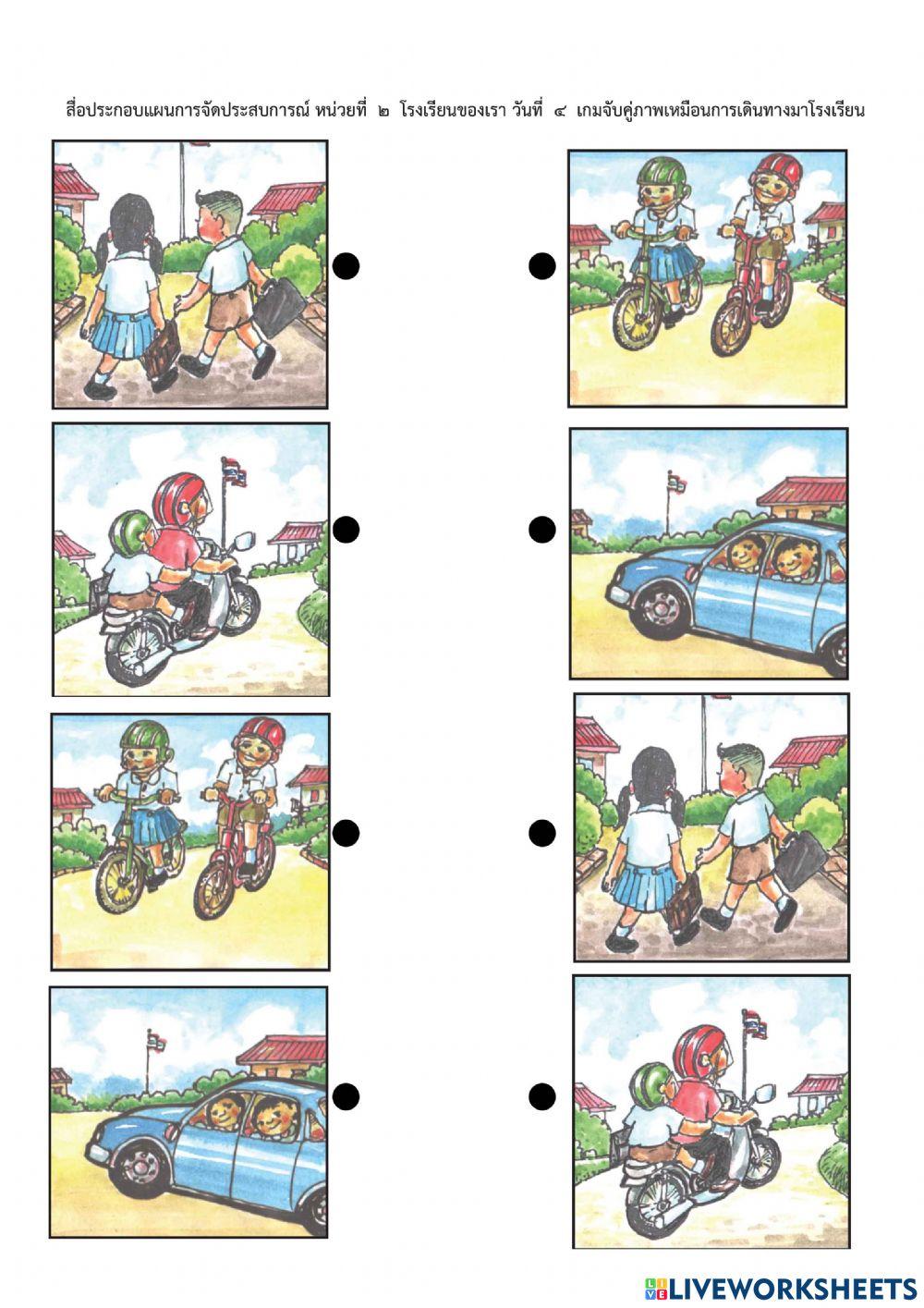 สื่อประกอบแผนการจัดประสบการณ์ หน่วยที่ ๒ โรงเรียนของเรา วันที่ ๔ เกมจับคู่ภาพเหมือนการเดินทางมาโรงเรียน

LIVEWORKSHEETS