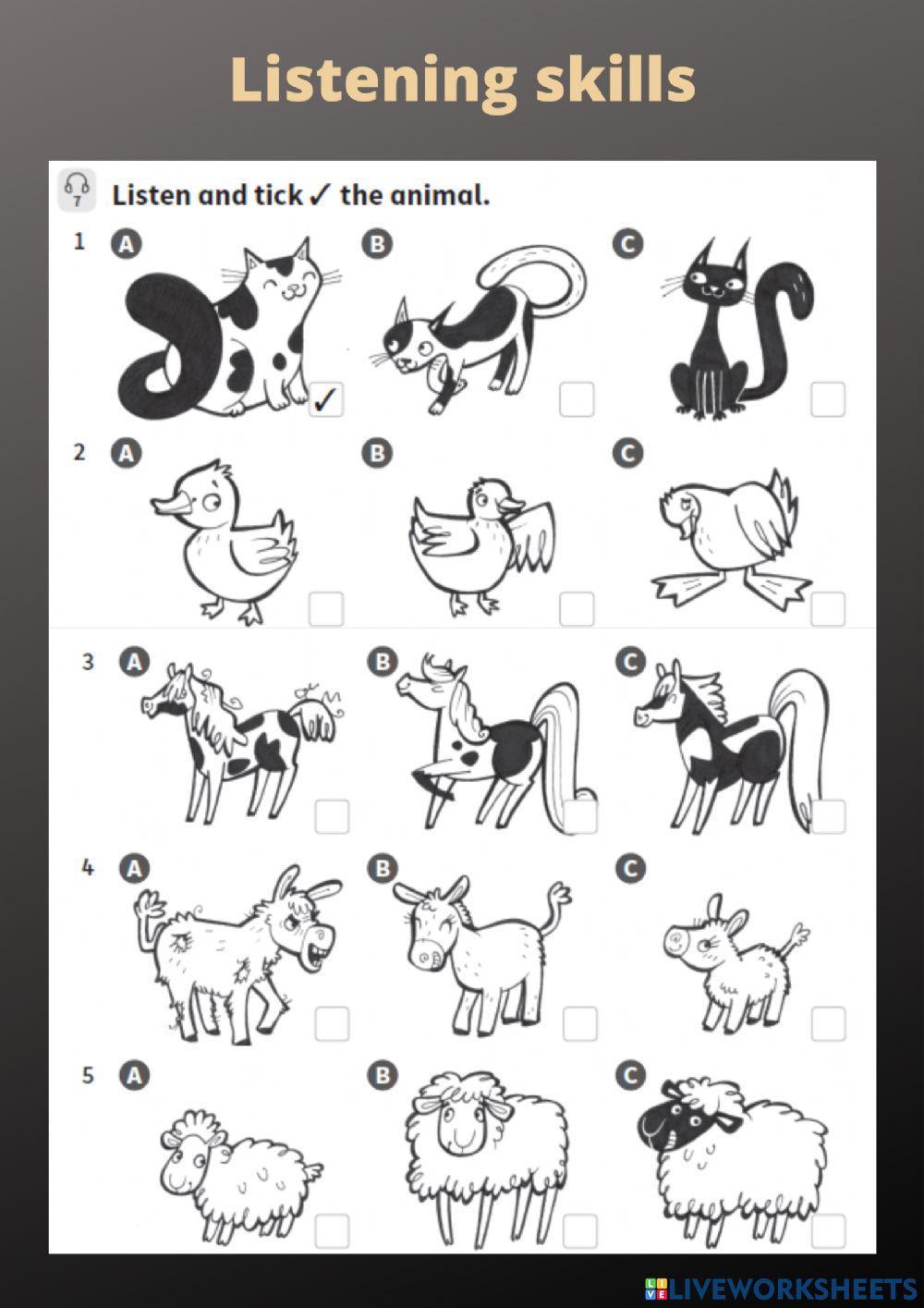 Listening skills

7 Listen and tick ✓ the animal.

1 A ✓ B C

2 A B C

3 A B C

4 A B C

5 A B C

LIVEWORKSHEETS