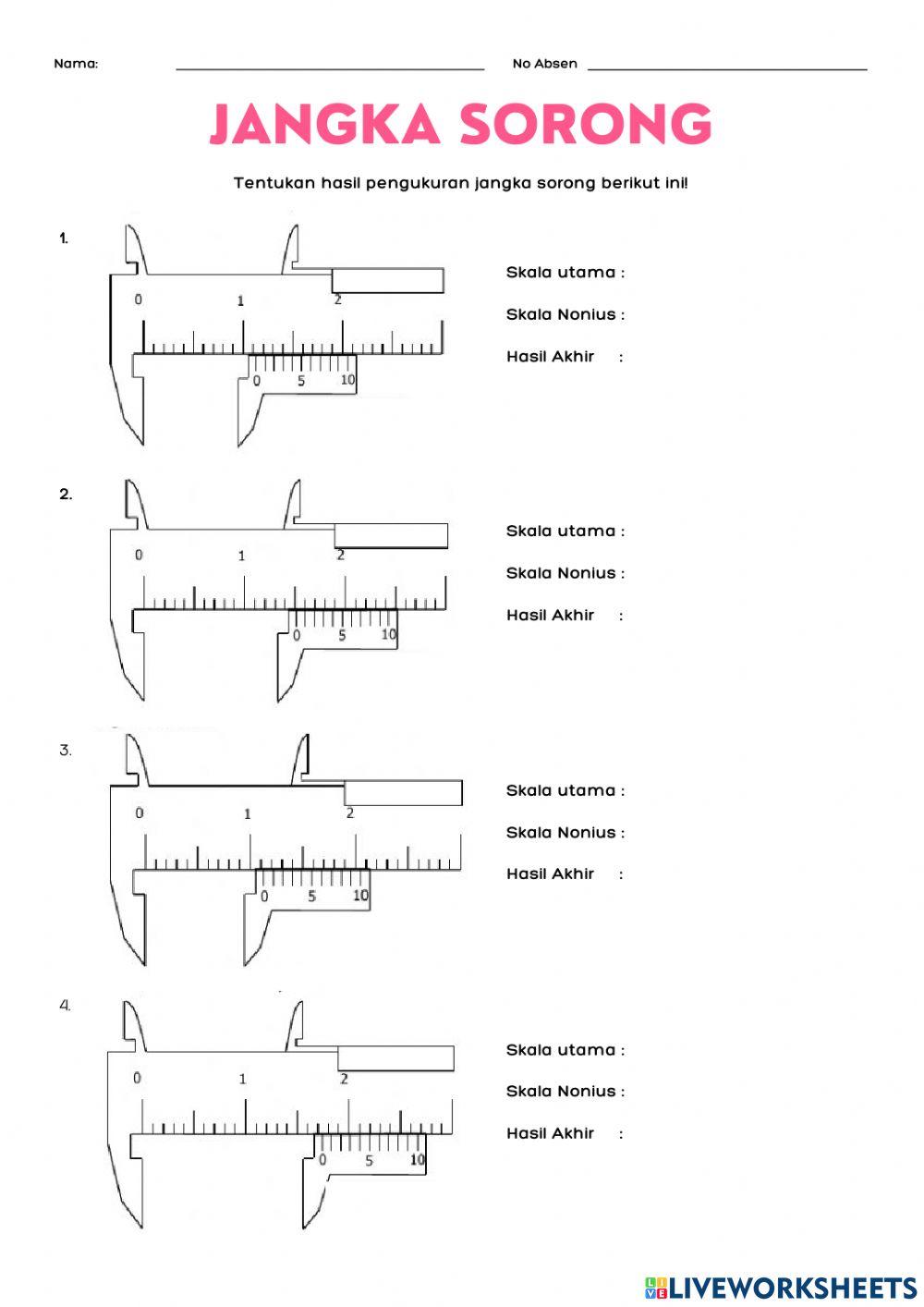 Nama:

No Absen

JANGKA SORONG

Tentukan hasil pengukuran jangka sorong berikut ini!

1.

0 1 2

0 5 10

Skala utama :

Skala Nonius :

Hasil Akhir :

2.

0 1 2

0 5 10

Skala utama :

Skala Nonius :

Hasil Akhir :

3.

0 1 2

0 5 10

Skala utama :

Skala Nonius :

Hasil Akhir :

4.

0 1 2

0 5 10

Skala utama :

Skala Nonius :

Hasil Akhir :

LIVEWORKSHEETS