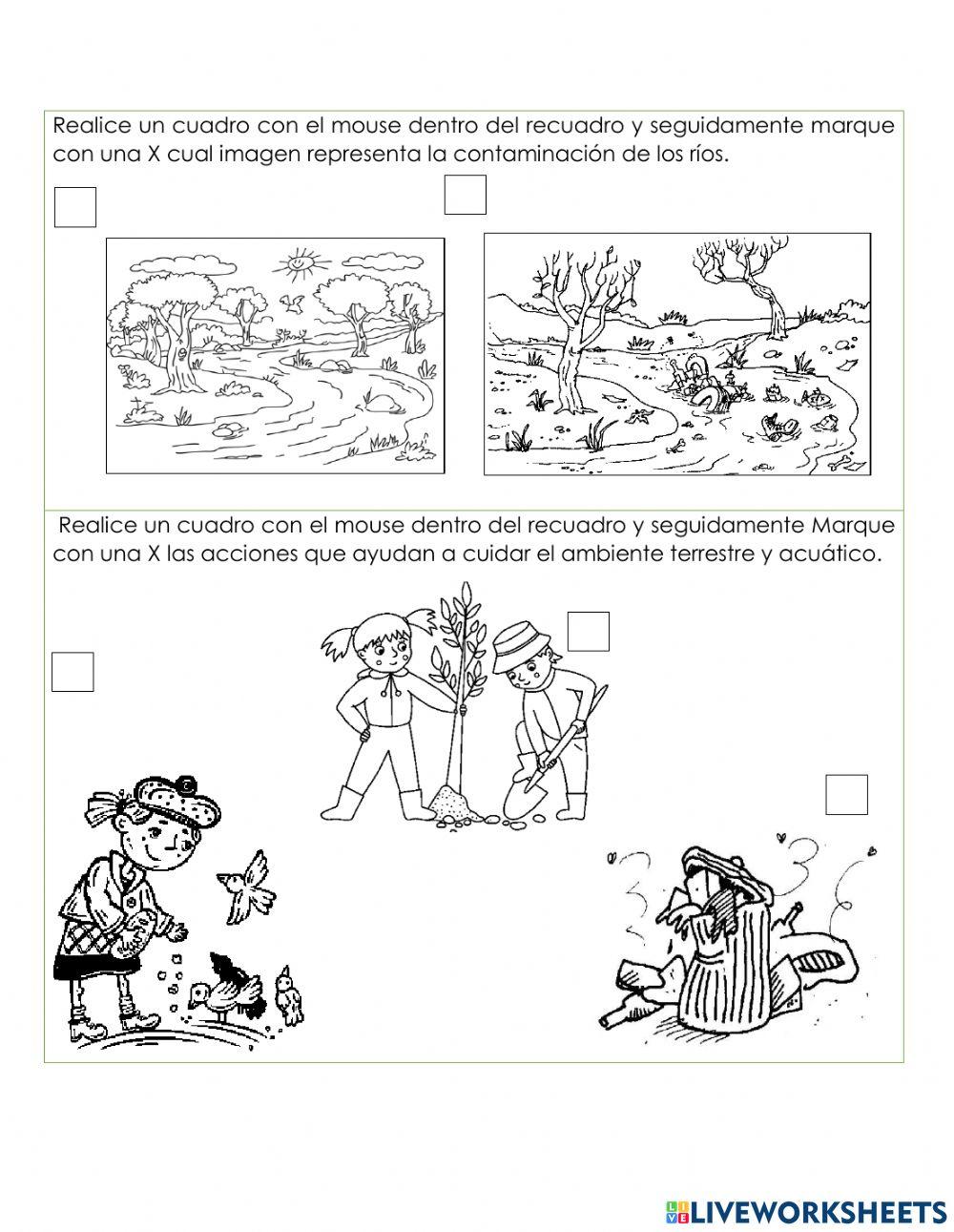 Realice un cuadro con el mouse dentro del recuadro y seguidamente marque con una X cual imagen representa la contaminación de los ríos.

Realice un cuadro con el mouse dentro del recuadro y seguidamente Marque con una X las acciones que ayudan a cuidar el ambiente terrestre y acuático.

LIVEWORKSHEETS