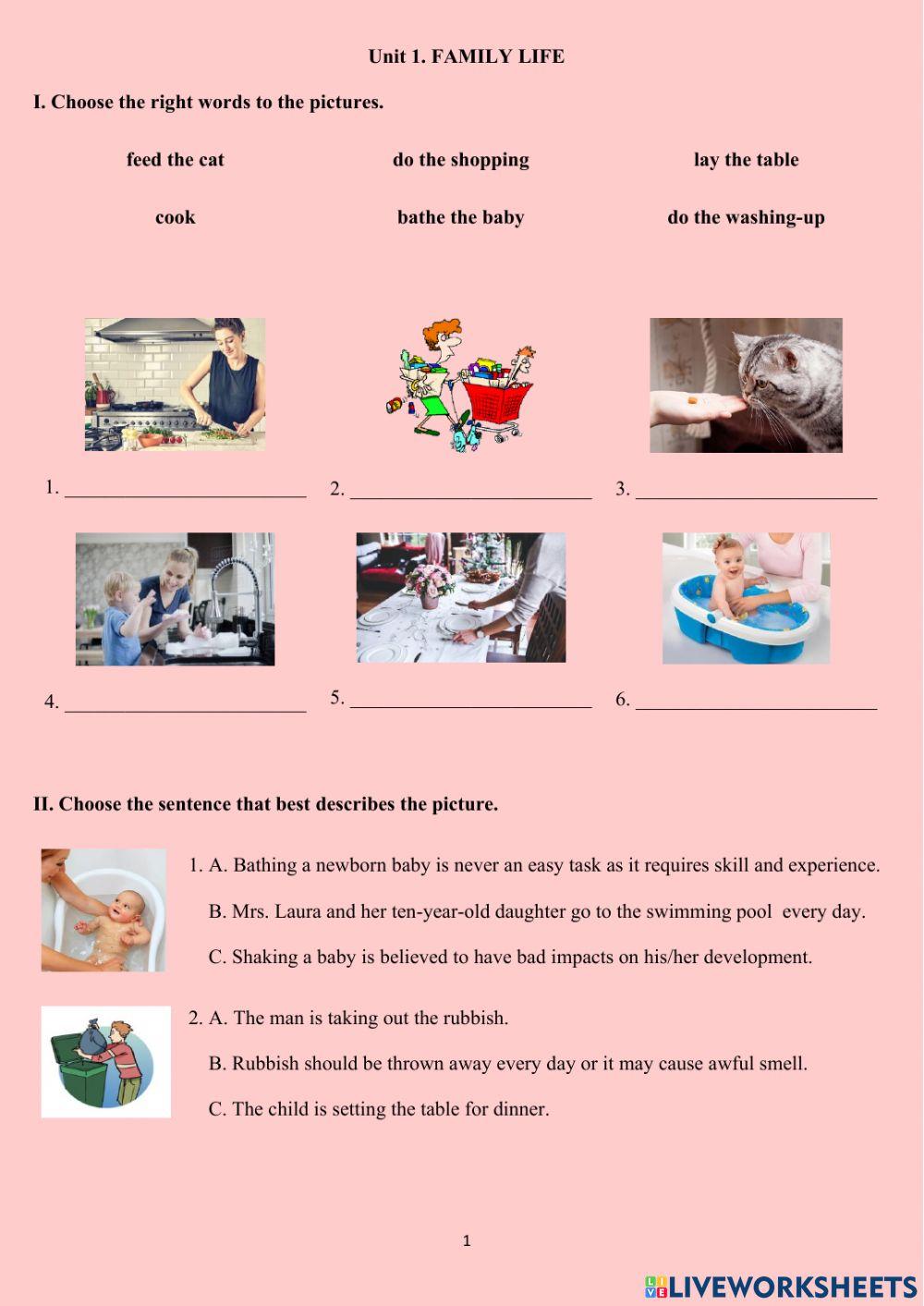 Unit 1. FAMILY LIFE

I. Choose the right words to the pictures.

feed the cat    do the shopping    lay the table

cook    bathe the baby    do the washing-up

1. ________________________ 2. ________________________ 3. ________________________

4. ________________________ 5. ________________________ 6. ________________________

II. Choose the sentence that best describes the picture.

1. A. Bathing a newborn baby is never an easy task as it requires skill and experience.

B. Mrs. Laura and her ten-year-old daughter go to the swimming pool every day.

C. Shaking a baby is believed to have bad impacts on his/her development.

2. A. The man is taking out the rubbish.

B. Rubbish should be thrown away every day or it may cause awful smell.

C. The child is setting the table for dinner.

1

LIVEWORKSHEETS