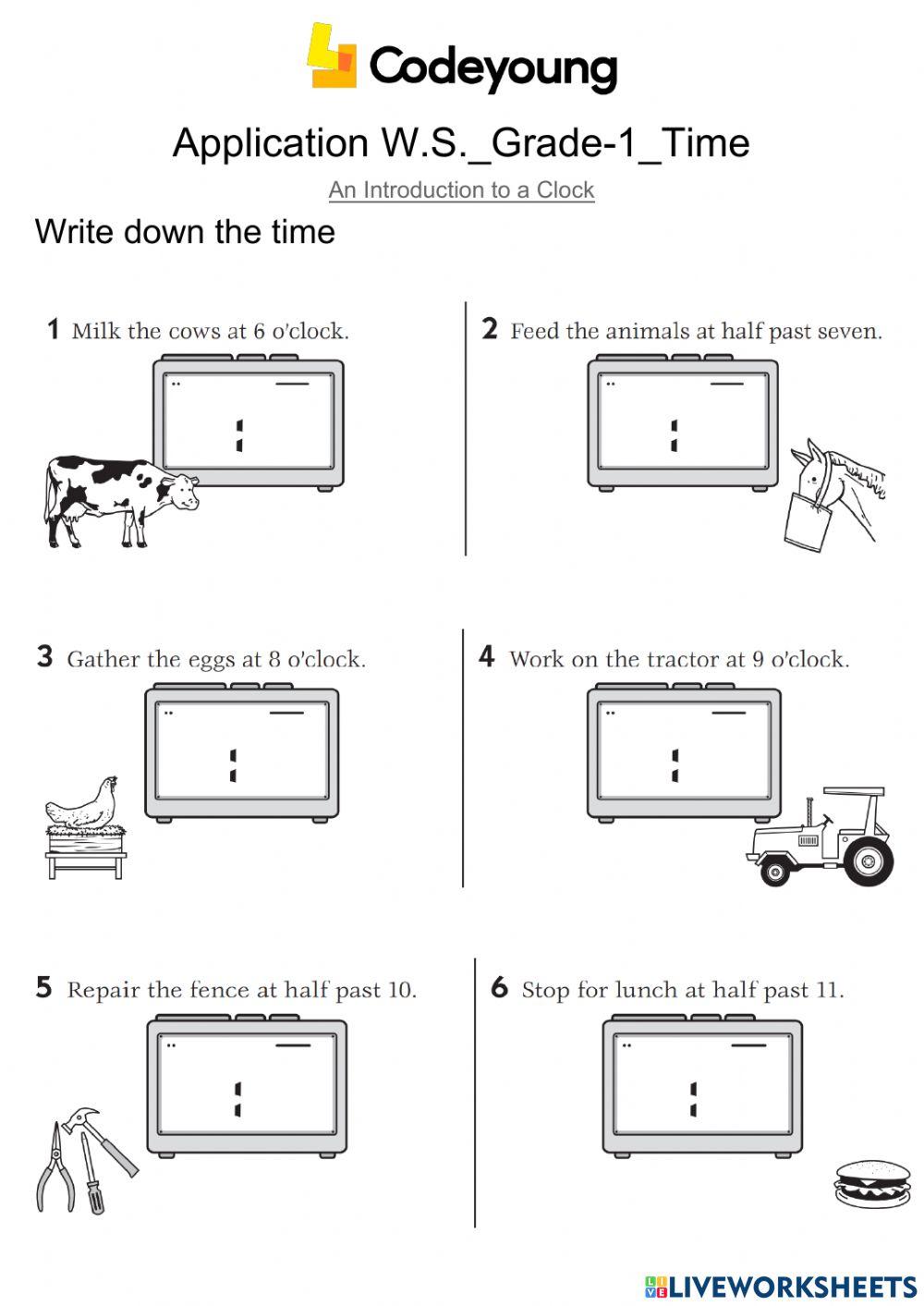 Codeyoung

Application W.S._Grade-1_Time

An Introduction to a Clock

Write down the time

1 Milk the cows at 6 o'clock.

:

2 Feed the animals at half past seven.

:

3 Gather the eggs at 8 o'clock.

:

4 Work on the tractor at 9 o'clock.

:

5 Repair the fence at half past 10.

:

6 Stop for lunch at half past 11.

:

LIVEWORKSHEETS