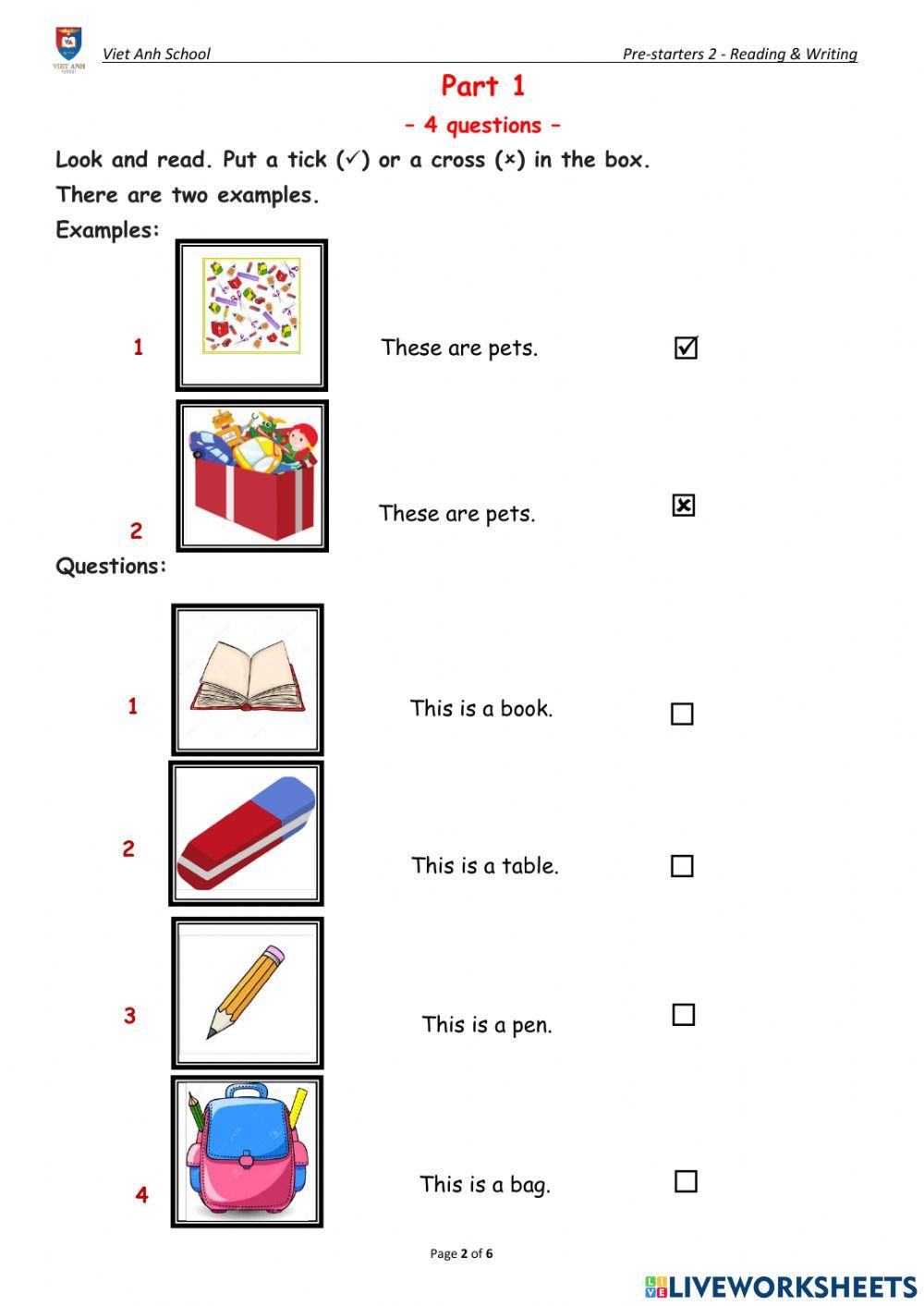 VIET ANH

Viet Anh School

Pre-starters 2 - Reading & Writing

Part 1

– 4 questions –

Look and read. Put a tick (✓) or a cross (×) in the box.

There are two examples.

Examples:

1 These are pets. ☑

2 These are pets. ☒

Questions:

1 This is a book. ☐

2 This is a table. ☐

3 This is a pen. ☐

4 This is a bag. ☐

Page 2 of 6

LIVEWORKSHEETS