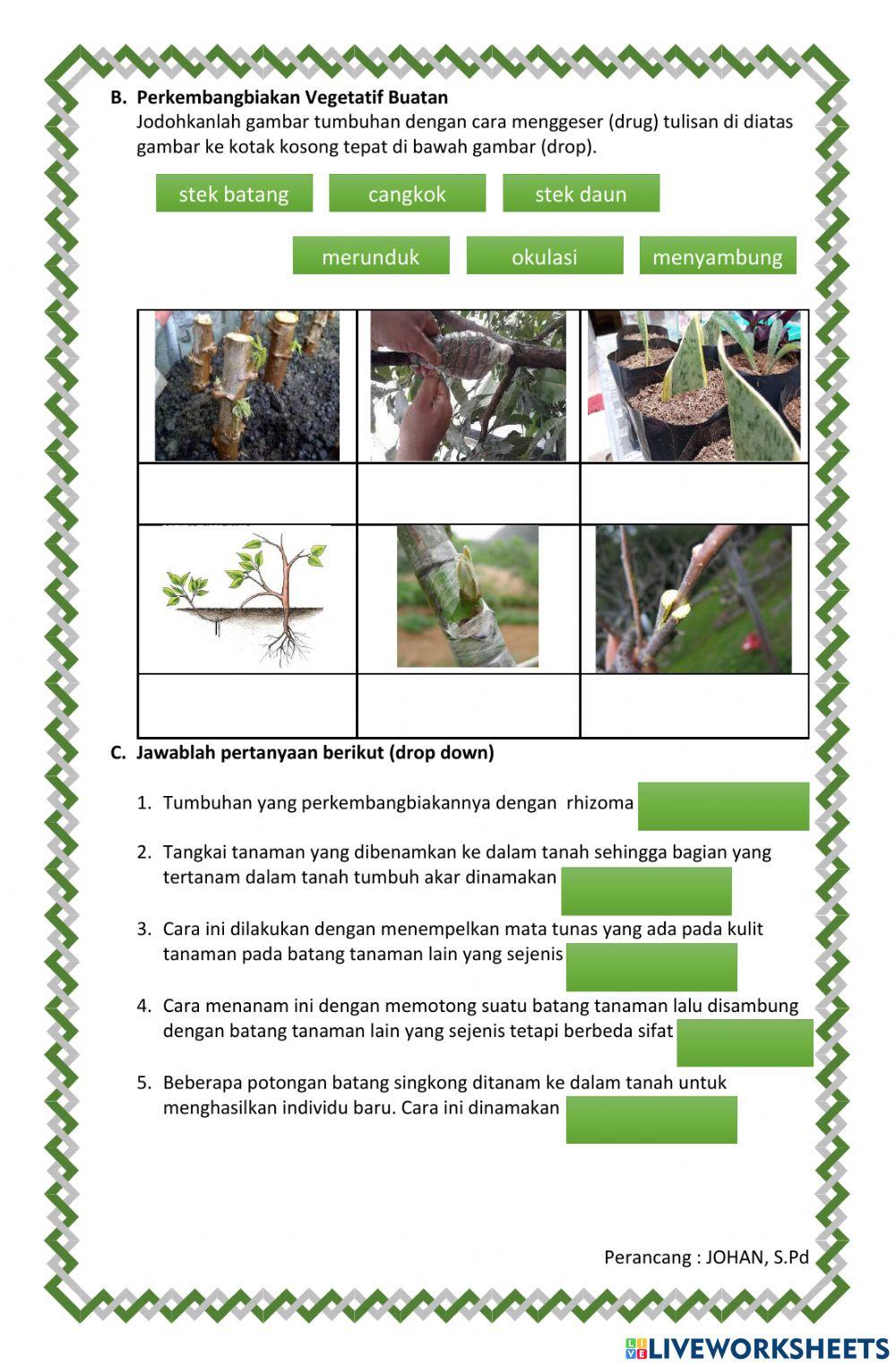 B. Perkembangbiakan Vegetatif Buatan
Jodohkanlah gambar tumbuhan dengan cara menggeser (drug) tulisan di diatas gambar ke kotak kosong tepat di bawah gambar (drop).

stek batang cangkok stek daun

merunduk okulasi menyambung

C. Jawablah pertanyaan berikut (drop down)

1. Tumbuhan yang perkembangbiakannya dengan rhizoma

2. Tangkai tanaman yang dibenamkan ke dalam tanah sehingga bagian yang tertanam dalam tanah tumbuh akar dinamakan

3. Cara ini dilakukan dengan menempelkan mata tunas yang ada pada kulit tanaman pada batang tanaman lain yang sejenis

4. Cara menanam ini dengan memotong suatu batang tanaman lalu disambung dengan batang tanaman lain yang sejenis tetapi berbeda sifat

5. Beberapa potongan batang singkong ditanam ke dalam tanah untuk menghasilkan individu baru. Cara ini dinamakan

Perancang : JOHAN, S.Pd

LIVEWORKSHEETS