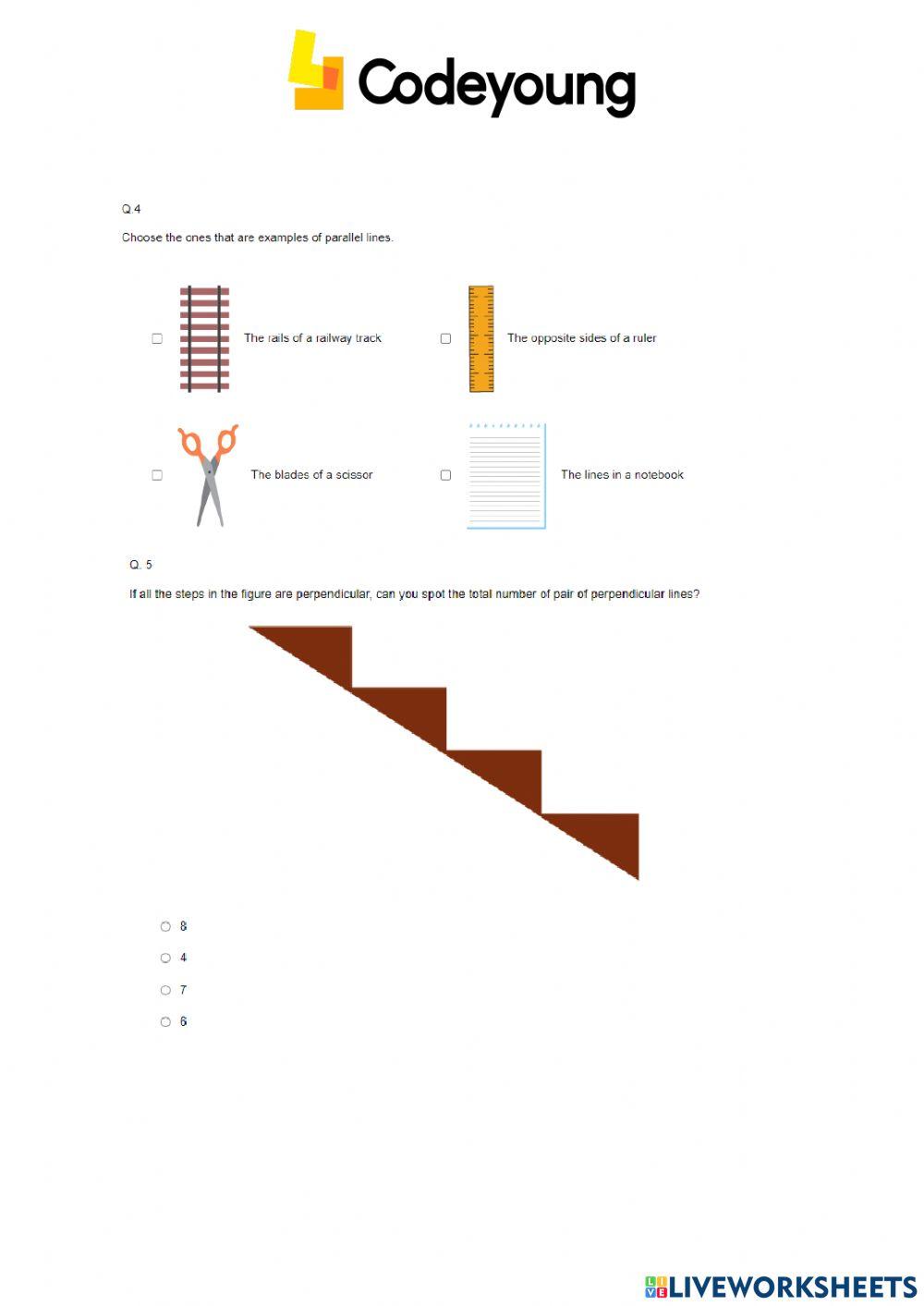 Codeyoung

Q.4

Choose the ones that are examples of parallel lines.

The rails of a railway track

The opposite sides of a ruler

The blades of a scissor

The lines in a notebook

Q. 5

If all the steps in the figure are perpendicular, can you spot the total number of pair of perpendicular lines?

8

4

7

6

LIVEWORKSHEETS