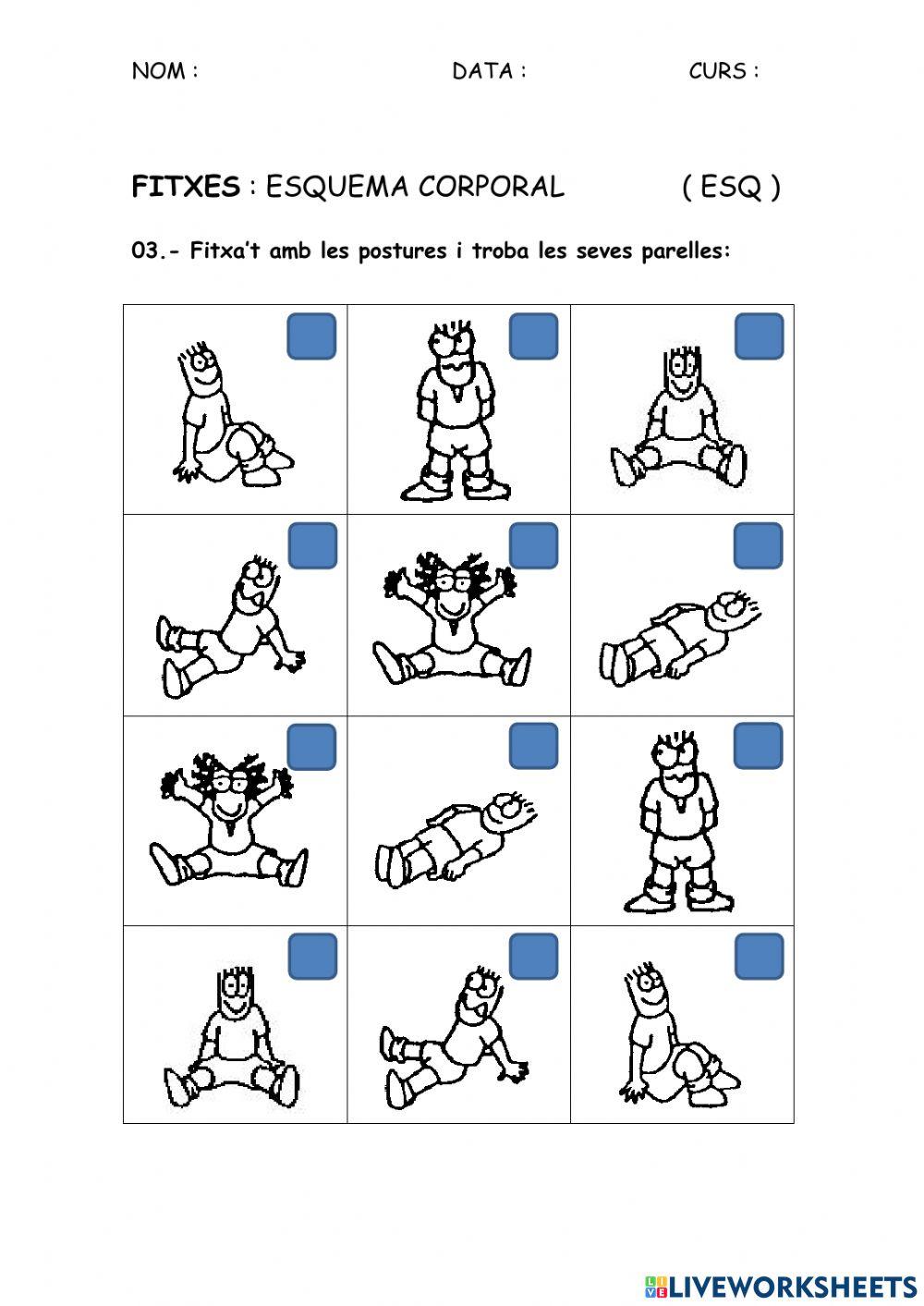 NOM : DATA : CURS :

FITXES : ESQUEMA CORPORAL ( ESQ )

03.- Fitxa't amb les postures i troba les seves parelles:

LIVEWORKSHEETS