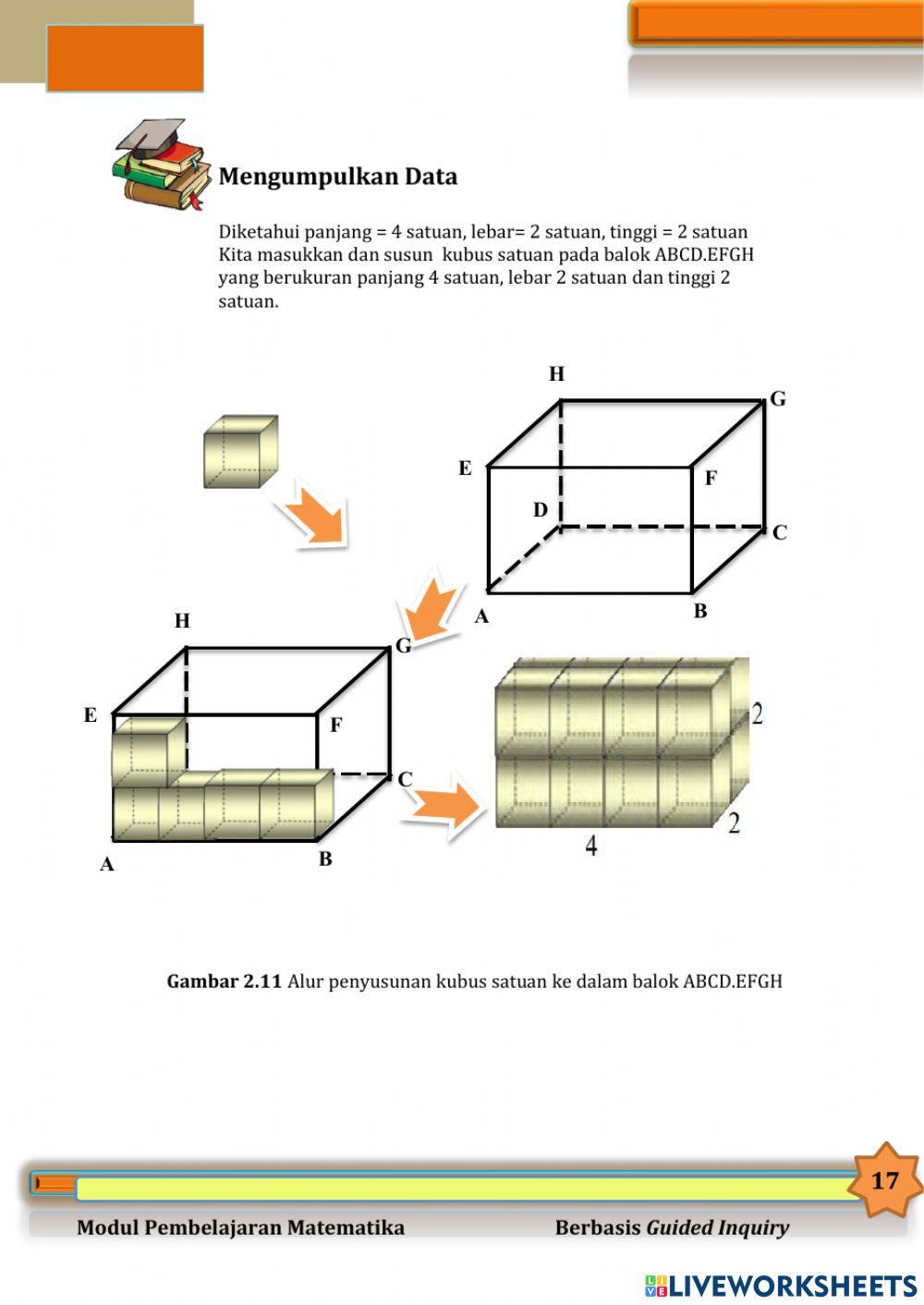 Mengumpulkan Data

Diketahui panjang = 4 satuan, lebar= 2 satuan, tinggi = 2 satuan Kita masukkan dan susun kubus satuan pada balok ABCD.EFGH yang berukuran panjang 4 satuan, lebar 2 satuan dan tinggi 2 satuan.

H
G
E
F
D
C
A
B

H
G
E
F
C
A
B

2
2
4

Gambar 2.11 Alur penyusunan kubus satuan ke dalam balok ABCD.EFGH

17

Modul Pembelajaran Matematika

Berbasis Guided Inquiry

LIVEWORKSHEETS