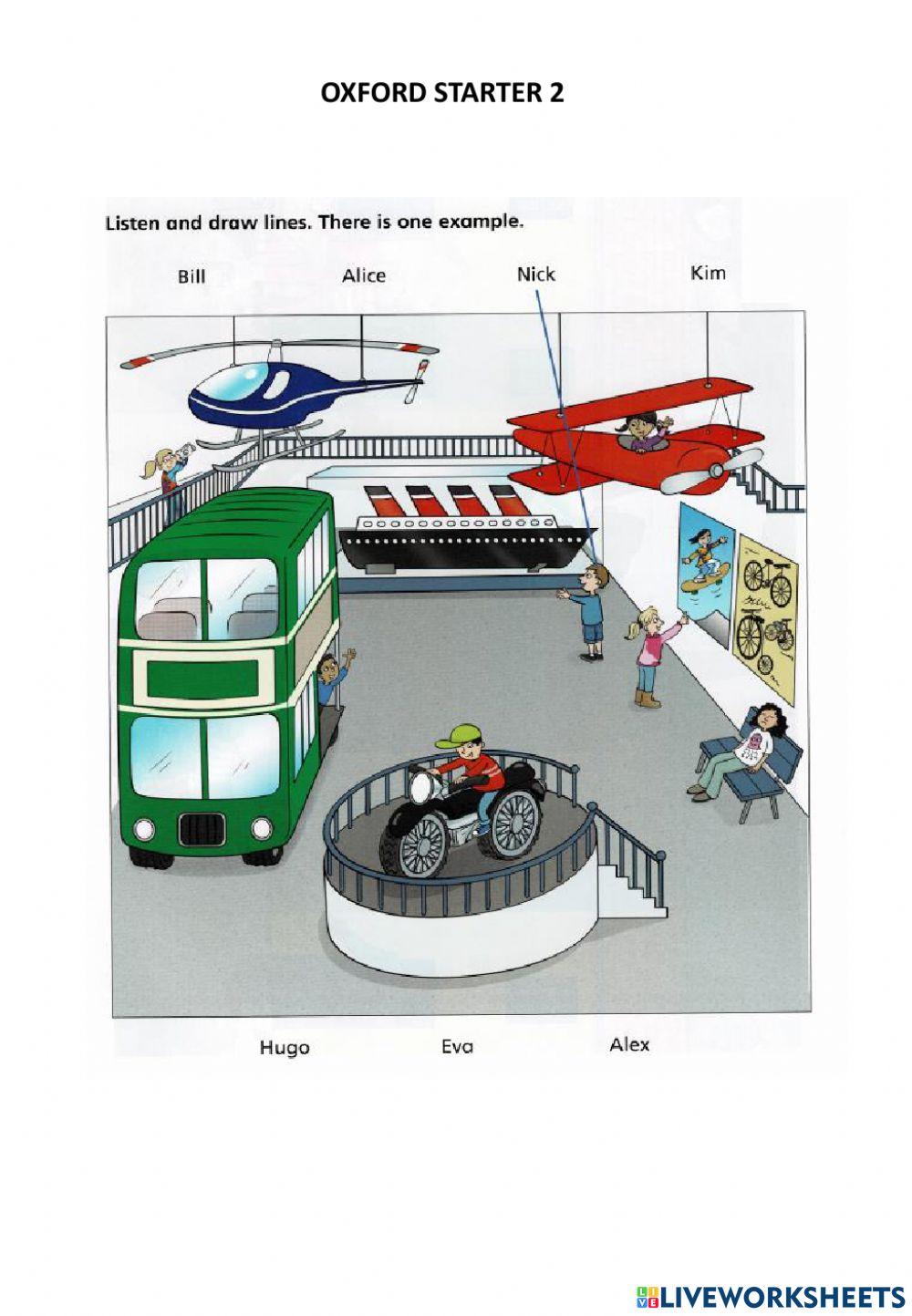 OXFORD STARTER 2

Listen and draw lines. There is one example.

Bill Alice Nick Kim

Hugo Eva Alex

LIVEWORKSHEETS