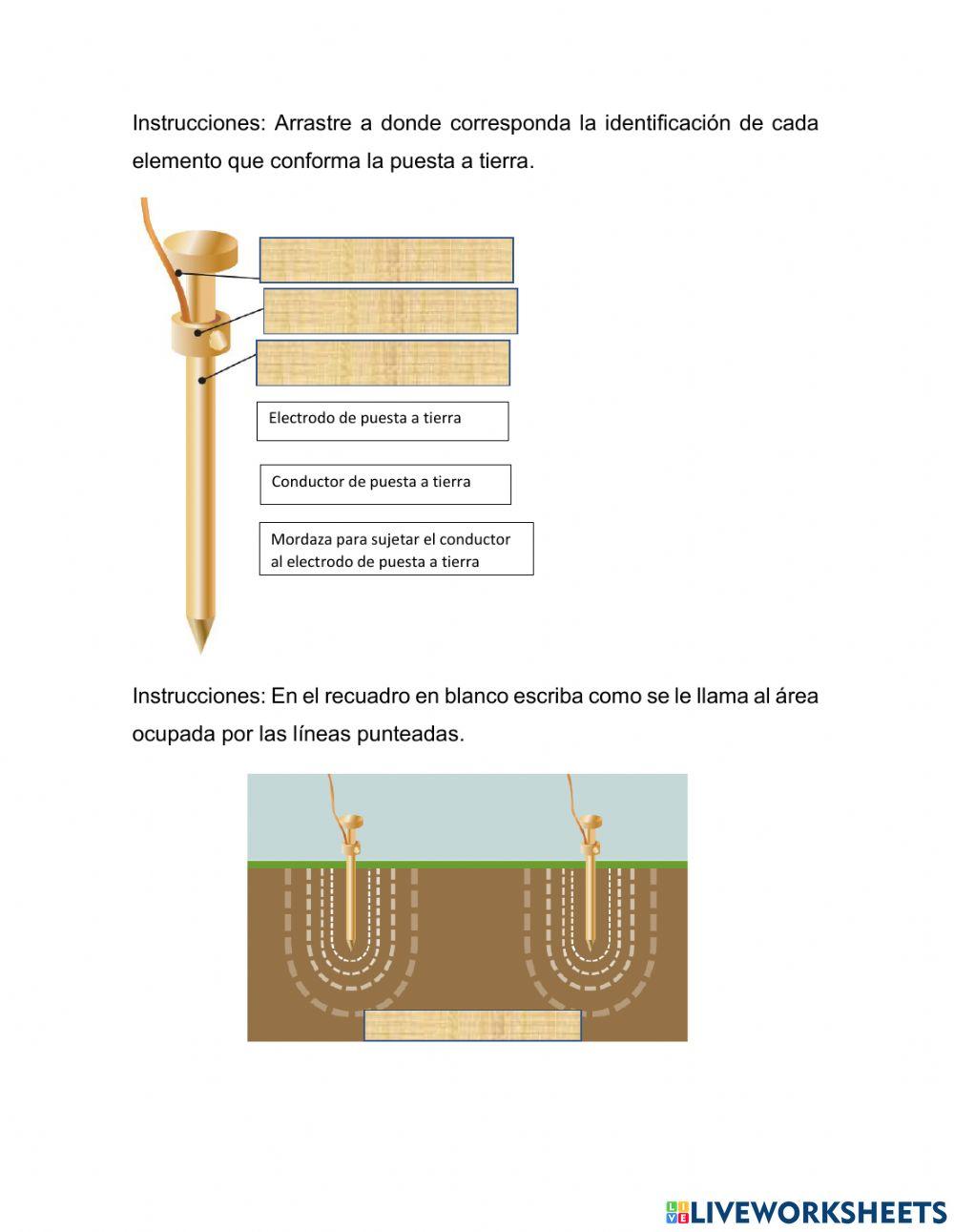 Instrucciones: Arrastre a donde corresponda la identificación de cada elemento que conforma la puesta a tierra.

Electrodo de puesta a tierra

Conductor de puesta a tierra

Mordaza para sujetar el conductor al electrodo de puesta a tierra

Instrucciones: En el recuadro en blanco escriba como se le llama al área ocupada por las líneas punteadas.

LIVEWORKSHEETS