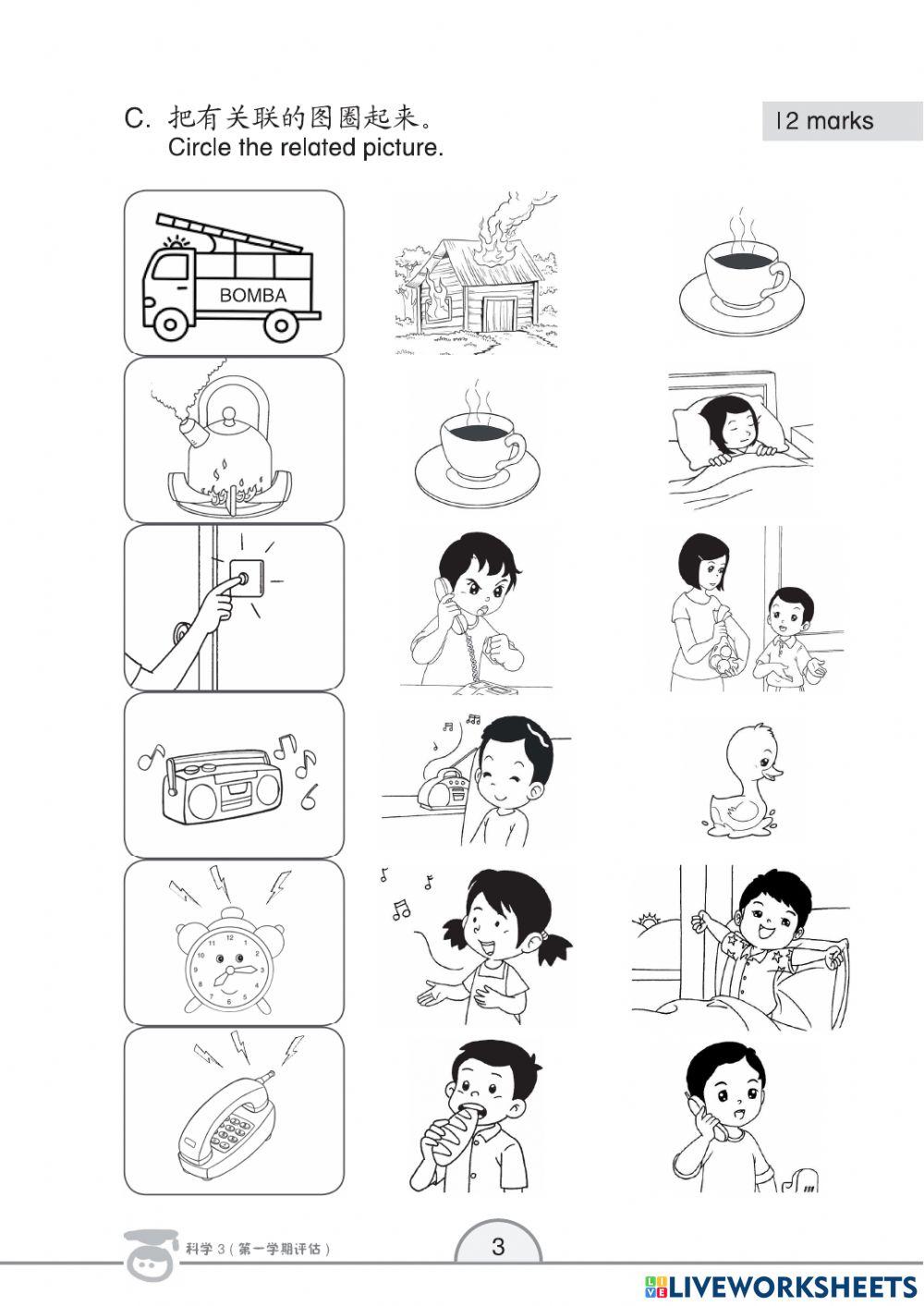 C. 把有关联的图圈起来。
Circle the related picture.

12 marks

BOMBA

科学 3（第一学期评估）

3

LIVEWORKSHEETS