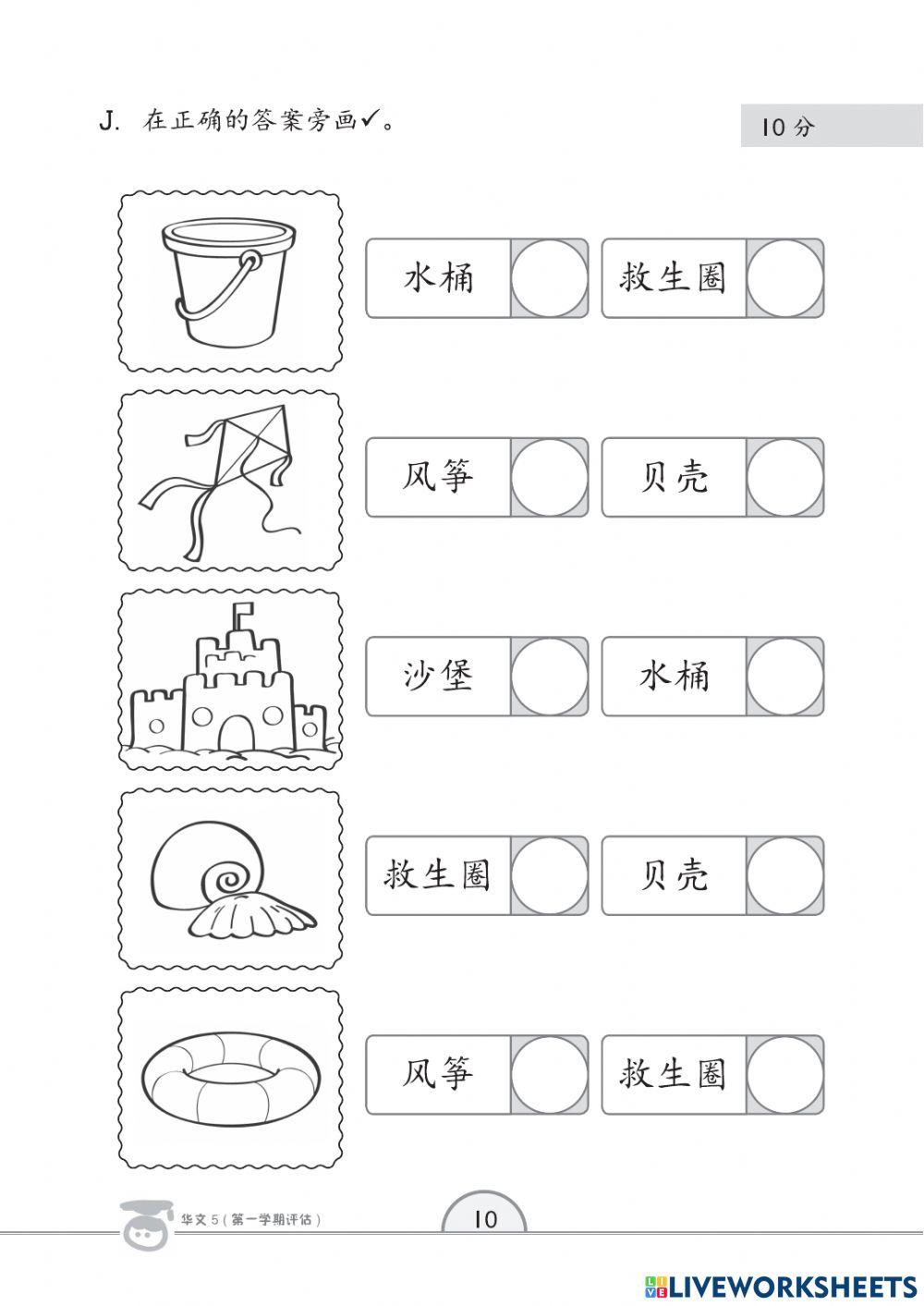 J. 在正确的答案旁画✓。

10 分

水桶 救生圈

风筝 贝壳

沙堡 水桶

救生圈 贝壳

风筝 救生圈

华文 5（第一学期评估）

10

LIVEWORKSHEETS